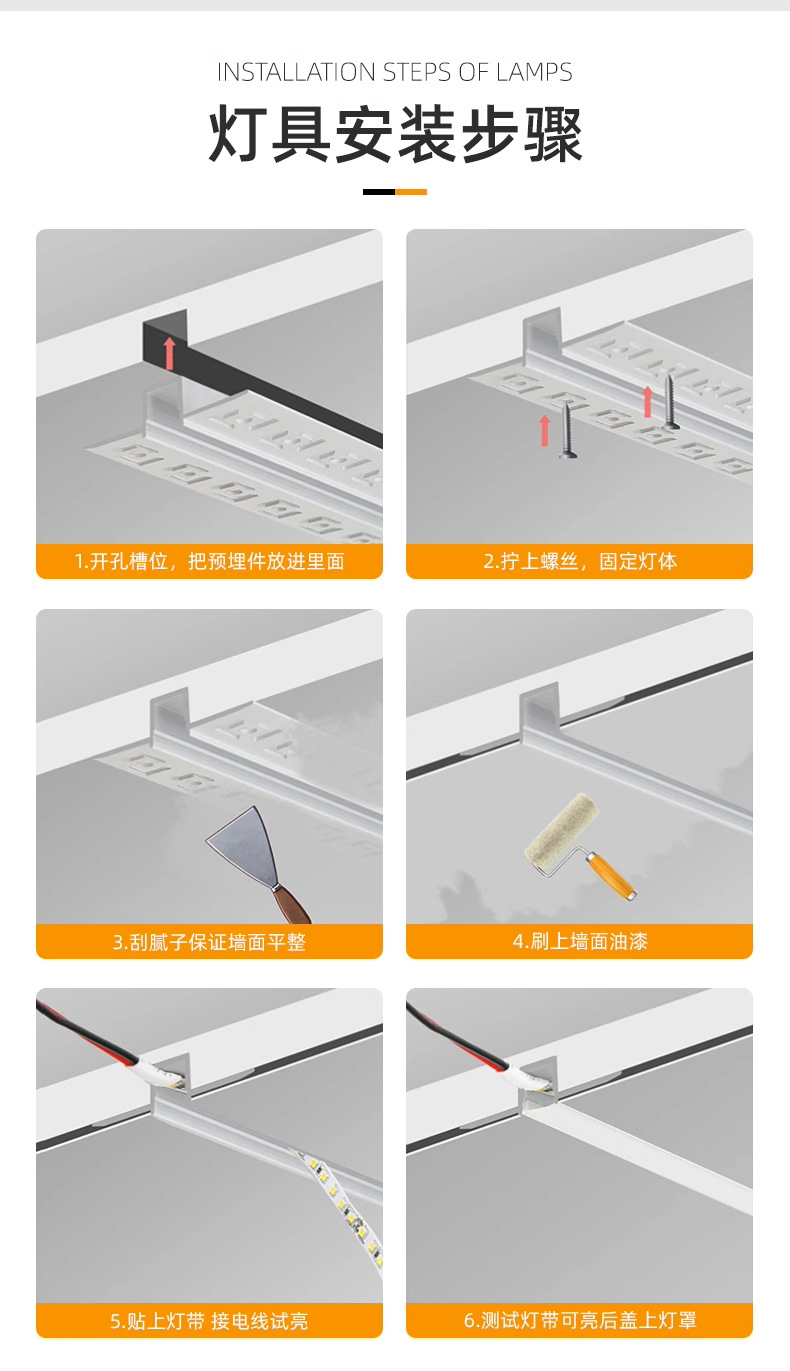 INSTALLATION STEPS OF LAMPS

灯具安装步骤

1.开孔槽位，把预埋件放进里面

2.拧上螺丝，固定灯体

3.刮腻子保证墙面平整

4.刷上墙面油漆

5.贴上灯带 接电线试亮

6.测试灯带可亮后盖上灯罩