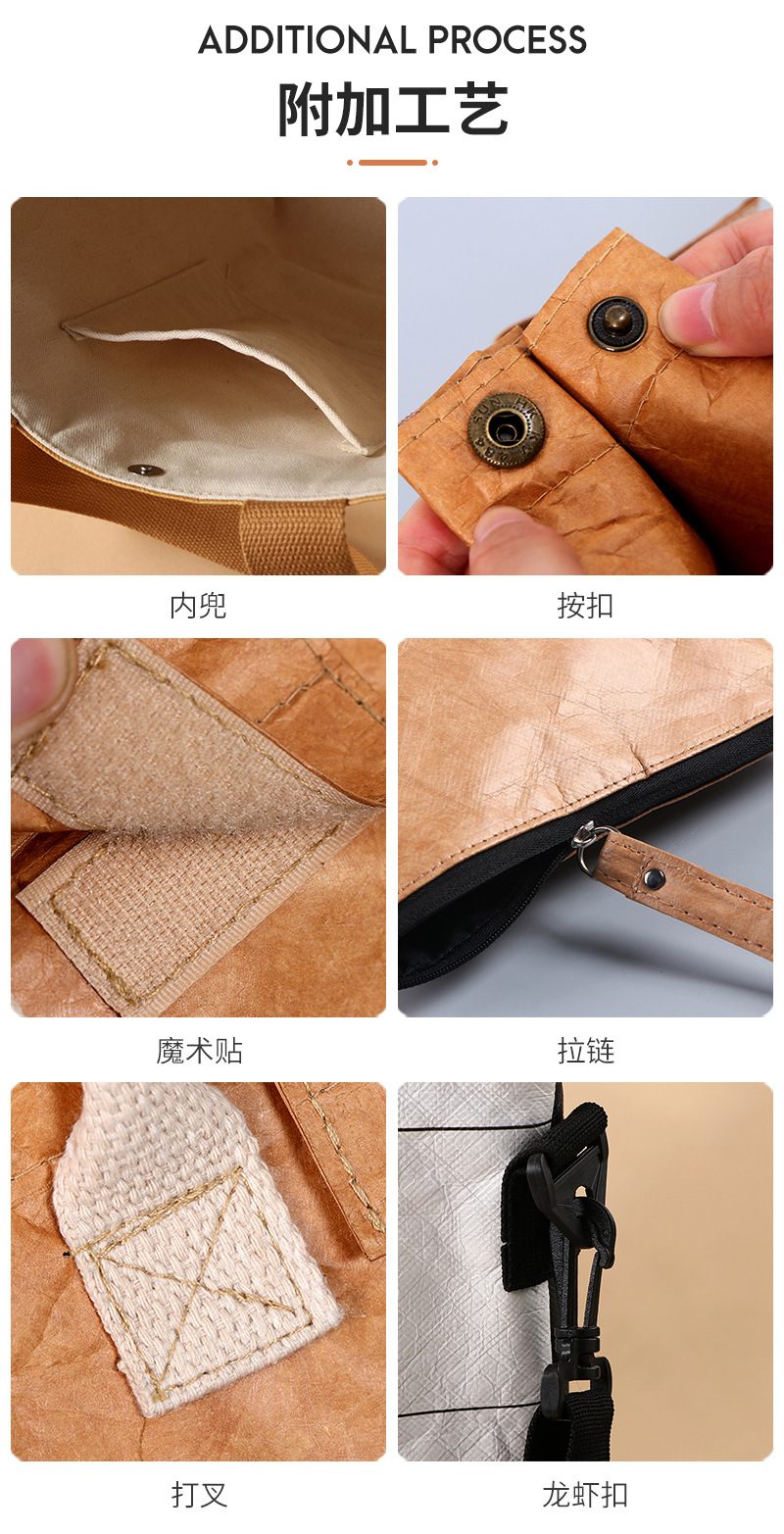 ADDITIONAL PROCESS
附加工艺

内兜

按扣

魔术贴

拉链

打叉

龙虾扣