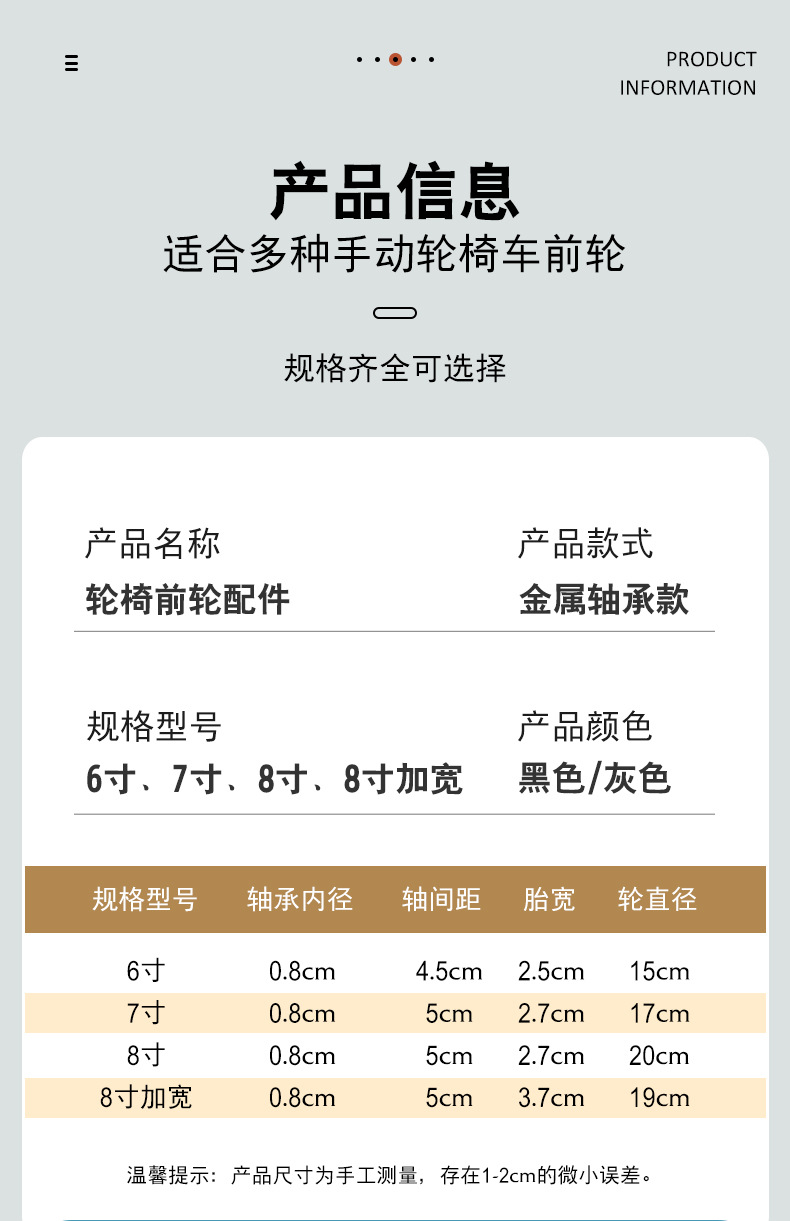 PRODUCT
INFORMATION

产品信息

适合多种手动轮椅车前轮

规格齐全可选择

产品名称
轮椅前轮配件

产品款式
金属轴承款

规格型号
6寸、7寸、8寸、8寸加宽

产品颜色
黑色/灰色

| 规格型号 | 轴承内径 | 轴间距 | 胎宽 | 轮直径 |
|---|---|---|---|---|
| 6寸 | 0.8cm | 4.5cm | 2.5cm | 15cm |
| 7寸 | 0.8cm | 5cm | 2.7cm | 17cm |
| 8寸 | 0.8cm | 5cm | 2.7cm | 20cm |
| 8寸加宽 | 0.8cm | 5cm | 3.7cm | 19cm |

温馨提示：产品尺寸为手工测量，存在1-2cm的微小误差。