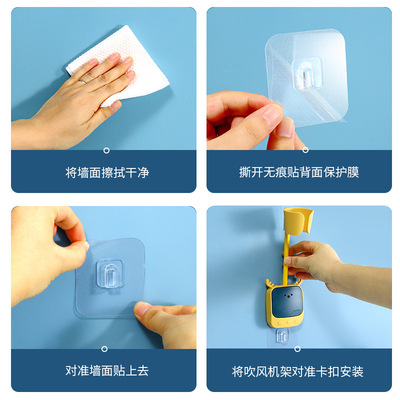 将墙面擦拭干净

撕开无痕贴背面保护膜

对准墙面贴上去

将吹风机架对准卡扣安装