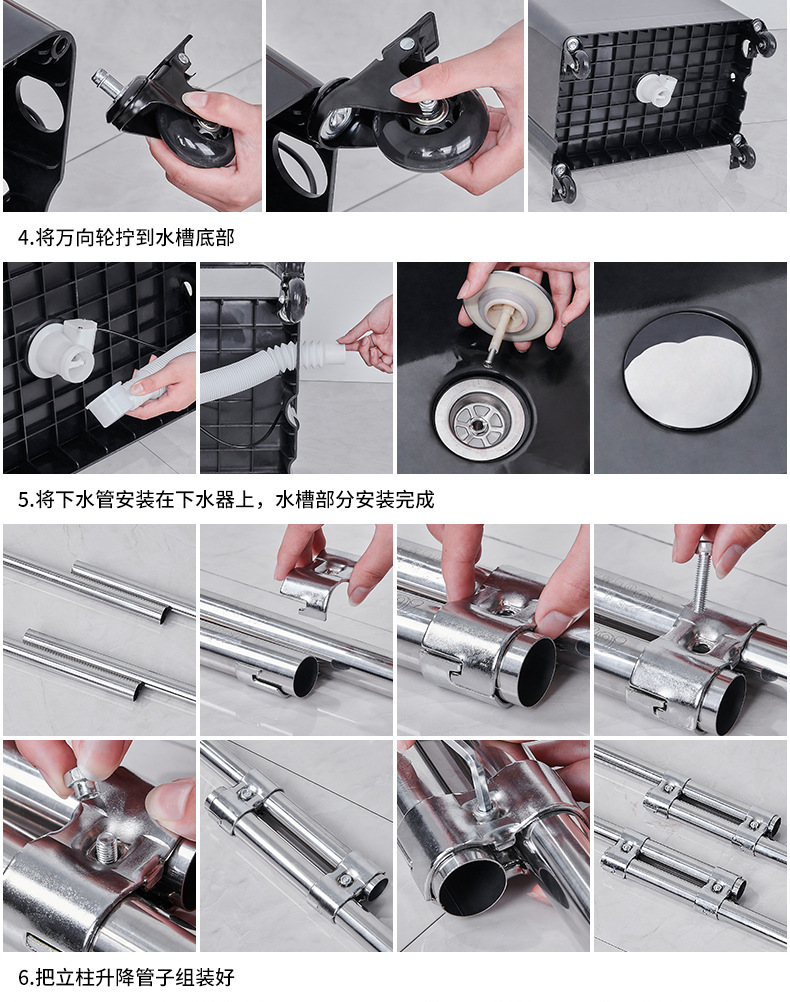 4.将万向轮拧到水槽底部

5.将下水管安装在下水器上，水槽部分安装完成

6.把立柱升降管子组装好