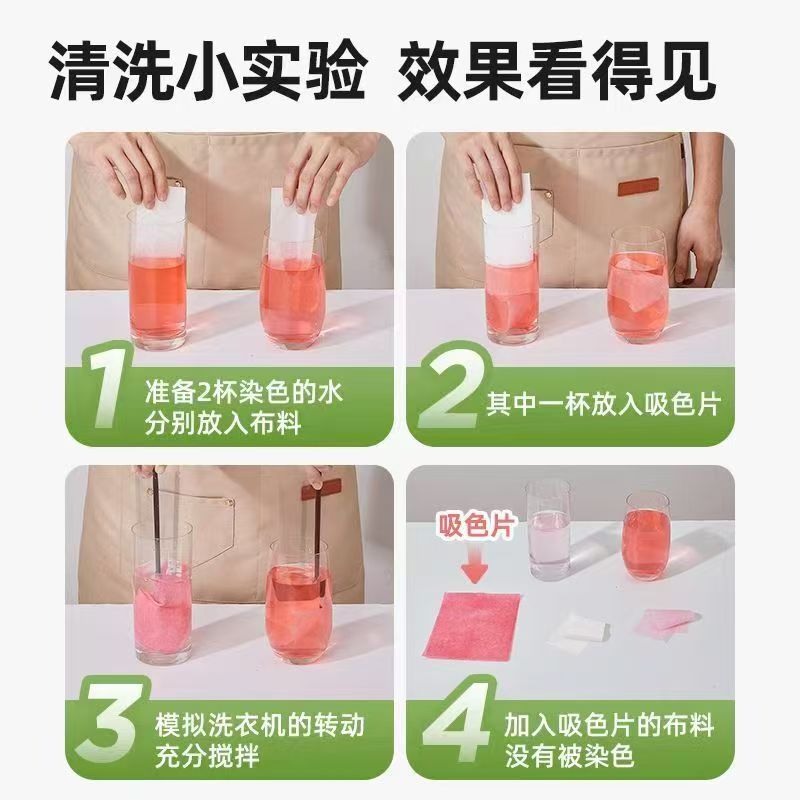 清洗小实验 效果看得见

1 准备2杯染色的水
分别放入布料

2 其中一杯放入吸色片

3 模拟洗衣机的转动
充分搅拌

吸色片

4 加入吸色片的布料
没有被染色