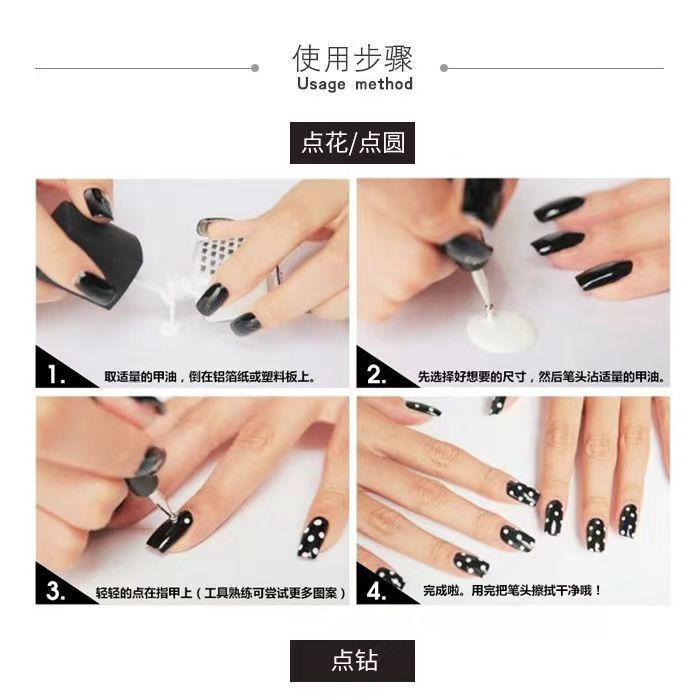 使用步骤
Usage method

点花/点圆

1. 取适量的甲油，倒在铝箔纸或塑料板上。

2. 先选择好想要的尺寸，然后笔头沾适量的甲油。

3. 轻轻的点在指甲上（工具熟练可尝试更多图案）

4. 完成啦。用完把笔头擦拭干净哦！

点钻