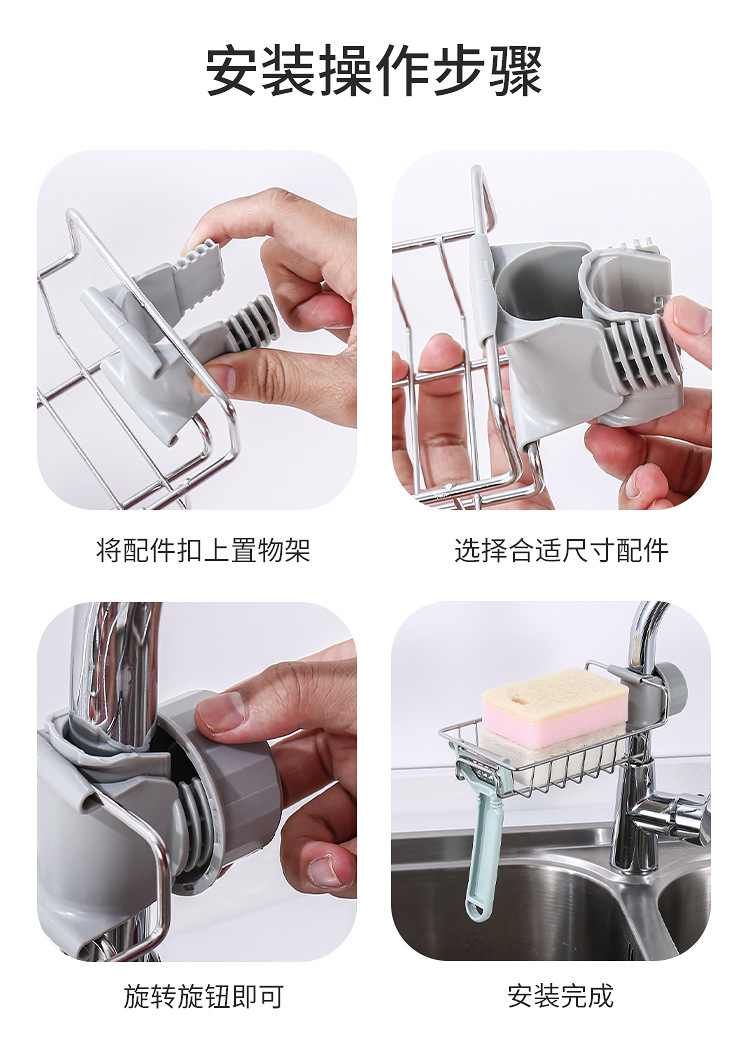 安装操作步骤

将配件扣上置物架

选择合适尺寸配件

旋转旋钮即可

安装完成