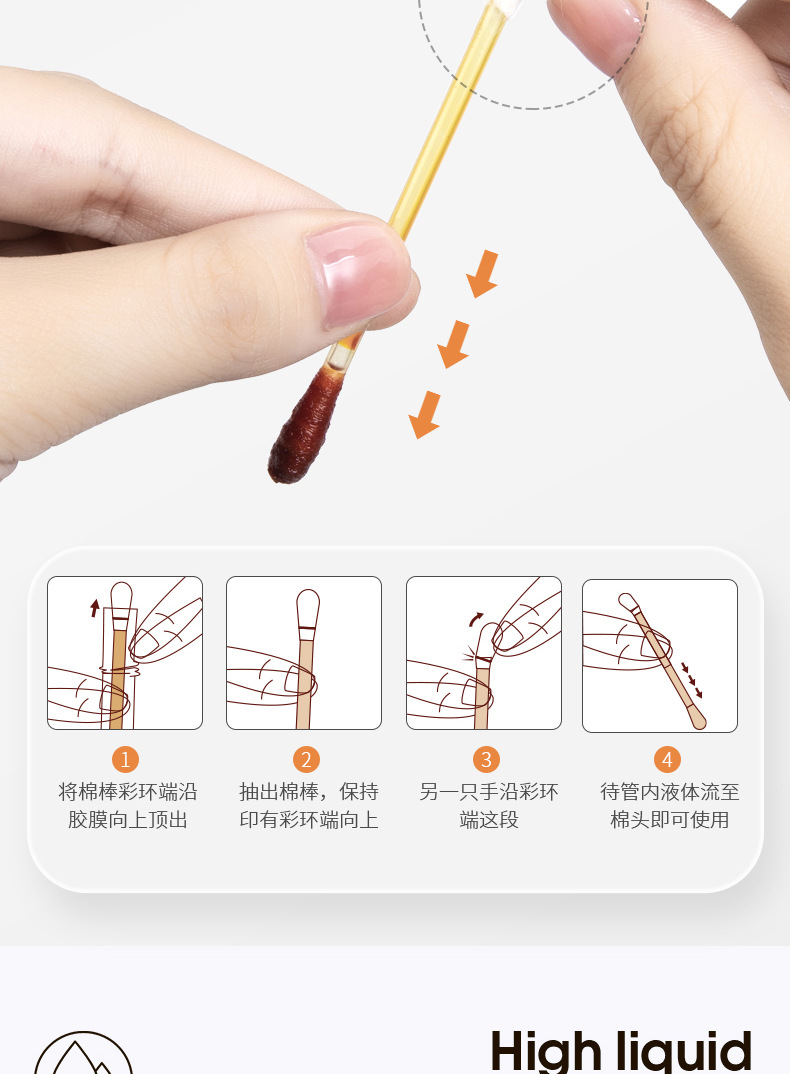 1
将棉棒彩环端沿胶膜向上顶出

2
抽出棉棒，保持印有彩环端向上

3
另一只手沿彩环端这段

4
待管内液体流至棉头即可使用

High liquid