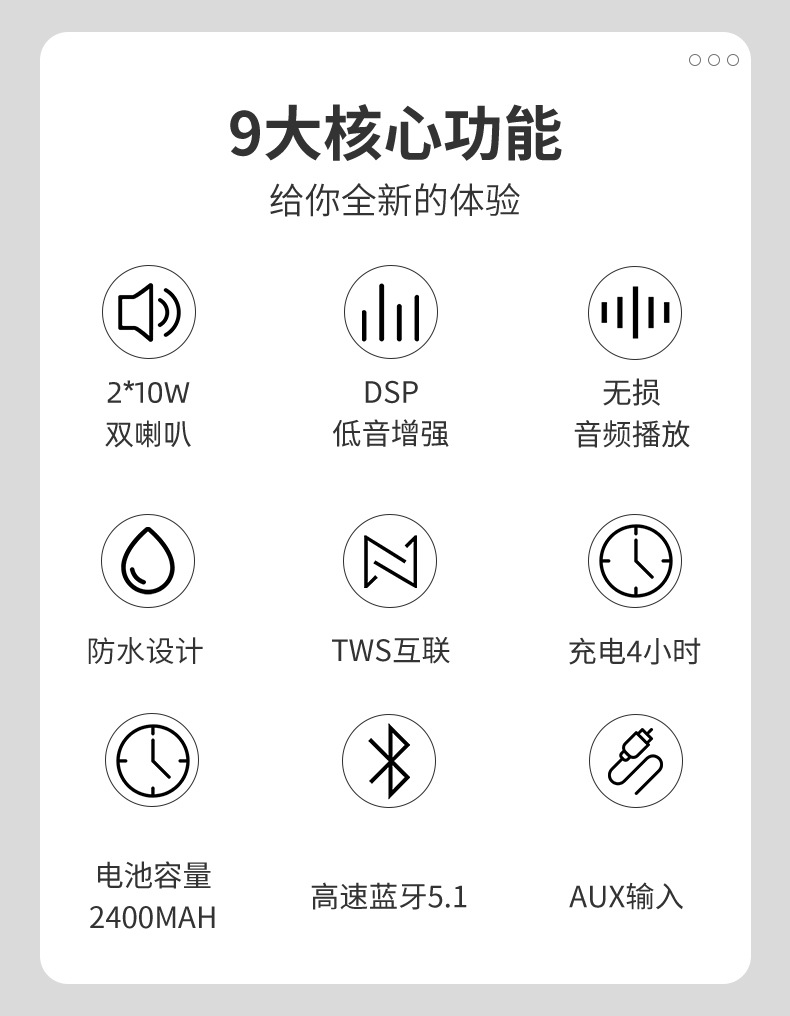 9大核心功能
给你全新的体验

2*10W
双喇叭

DSP
低音增强

无损
音频播放

防水设计

TWS互联

充电4小时

电池容量
2400MAH

高速蓝牙5.1

AUX输入