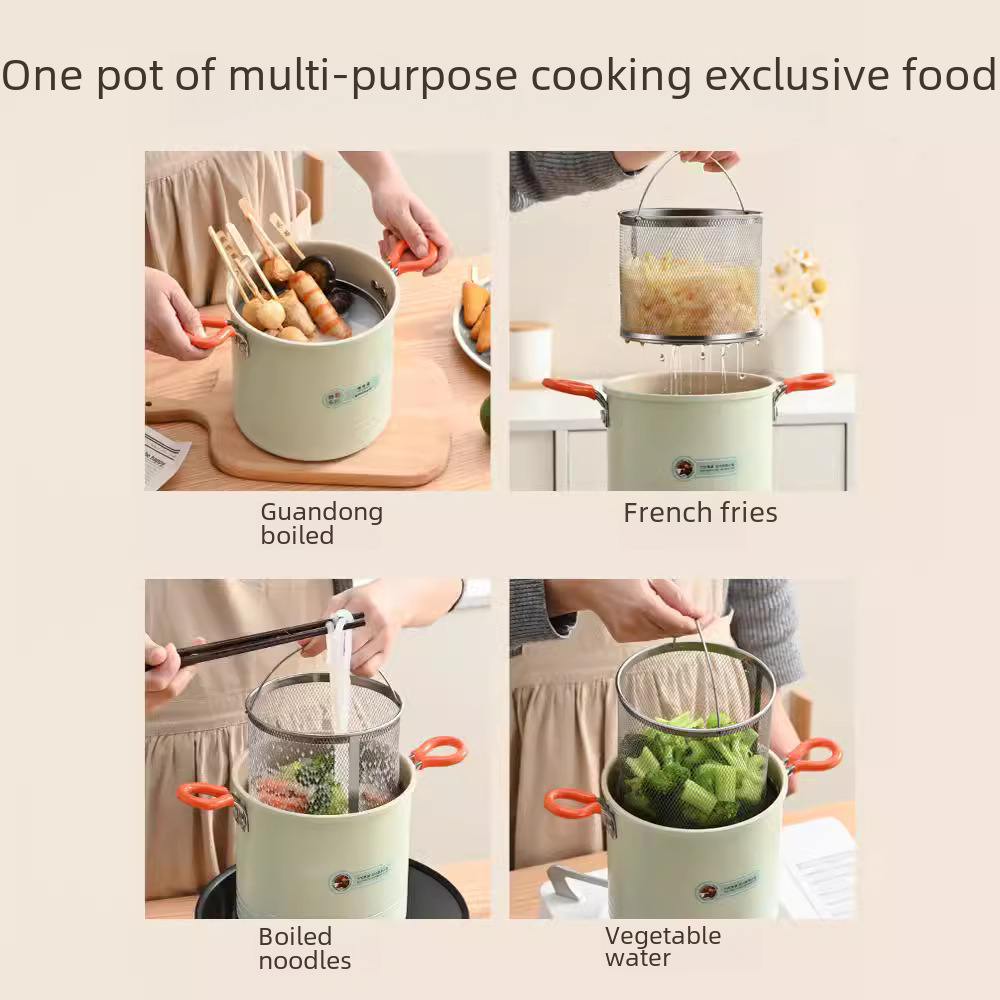 One pot of multi-purpose cooking exclusive food

Guandong boiled

French fries

Boiled noodles

Vegetable water