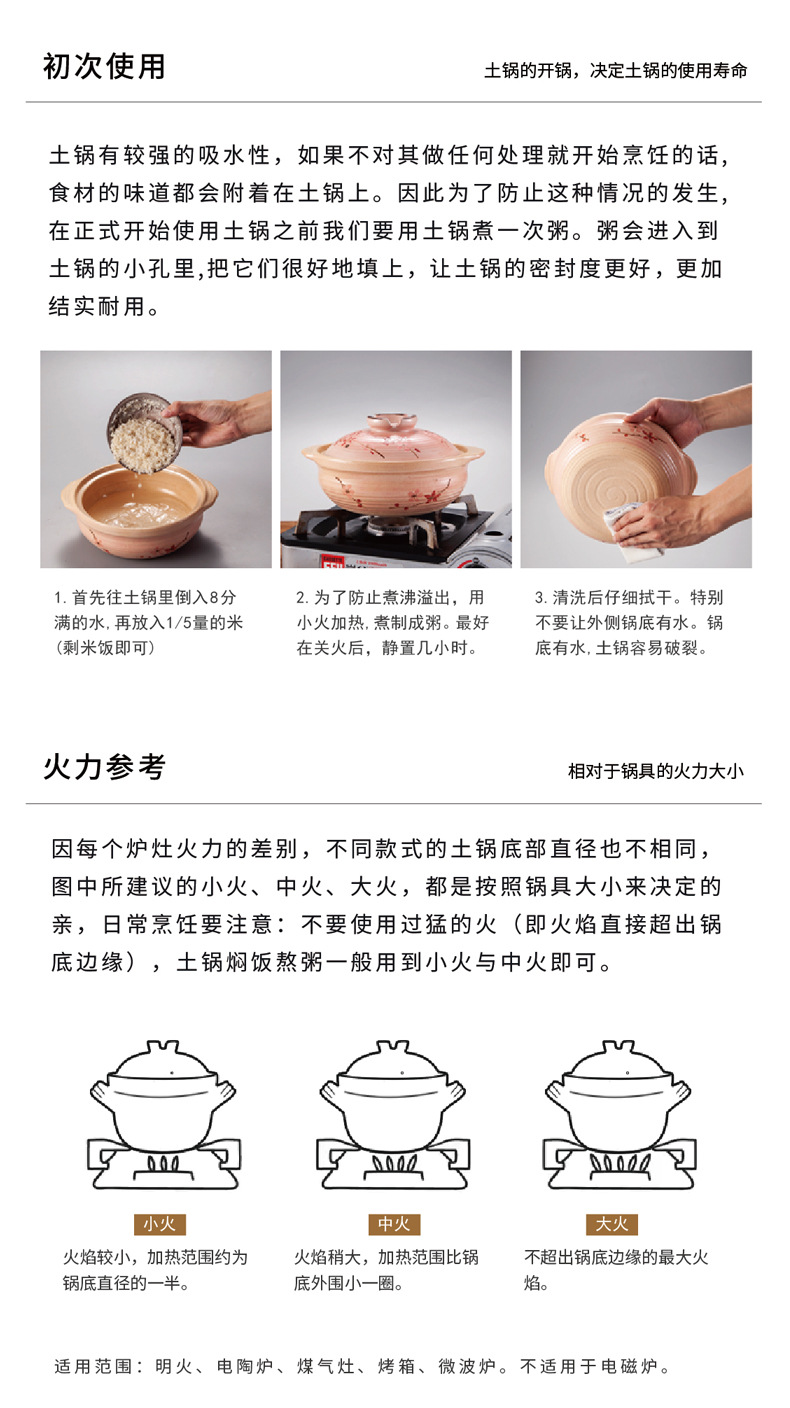 初次使用

土锅的开锅，决定土锅的使用寿命

土锅有较强的吸水性，如果不对其做任何处理就开始烹饪的话，食材的味道都会附着在土锅上。因此为了防止这种情况的发生，在正式开始使用土锅之前我们要用土锅煮一次粥。粥会进入到土锅的小孔里,把它们很好地填上，让土锅的密封度更好，更加结实耐用。

1. 首先往土锅里倒入8分满的水,再放入1/5量的米（剩米饭即可）

2. 为了防止煮沸溢出，用小火加热,煮制成粥。最好在关火后，静置几小时。

3. 清洗后仔细拭干。特别不要让外侧锅底有水。锅底有水,土锅容易破裂。

火力参考

相对于锅具的火力大小

因每个炉灶火力的差别，不同款式的土锅底部直径也不相同，图中所建议的小火、中火、大火，都是按照锅具大小来决定的亲，日常烹饪要注意：不要使用过猛的火（即火焰直接超出锅底边缘），土锅焖饭熬粥一般用到小火与中火即可。

小火
火焰较小，加热范围约为锅底直径的一半。

中火
火焰稍大，加热范围比锅底外围小一圈。

大火
不超出锅底边缘的最大火焰。

适用范围：明火、电陶炉、煤气灶、烤箱、微波炉。不适用于电磁炉。