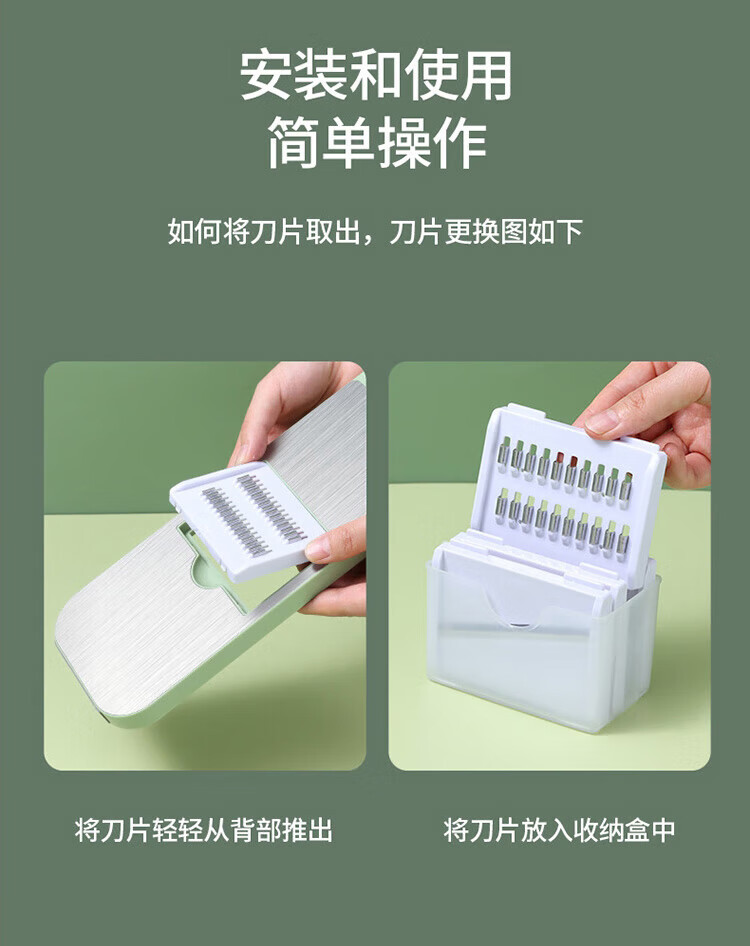 安装和使用
简单操作

如何将刀片取出，刀片更换图如下

将刀片轻轻从背部推出

将刀片放入收纳盒中