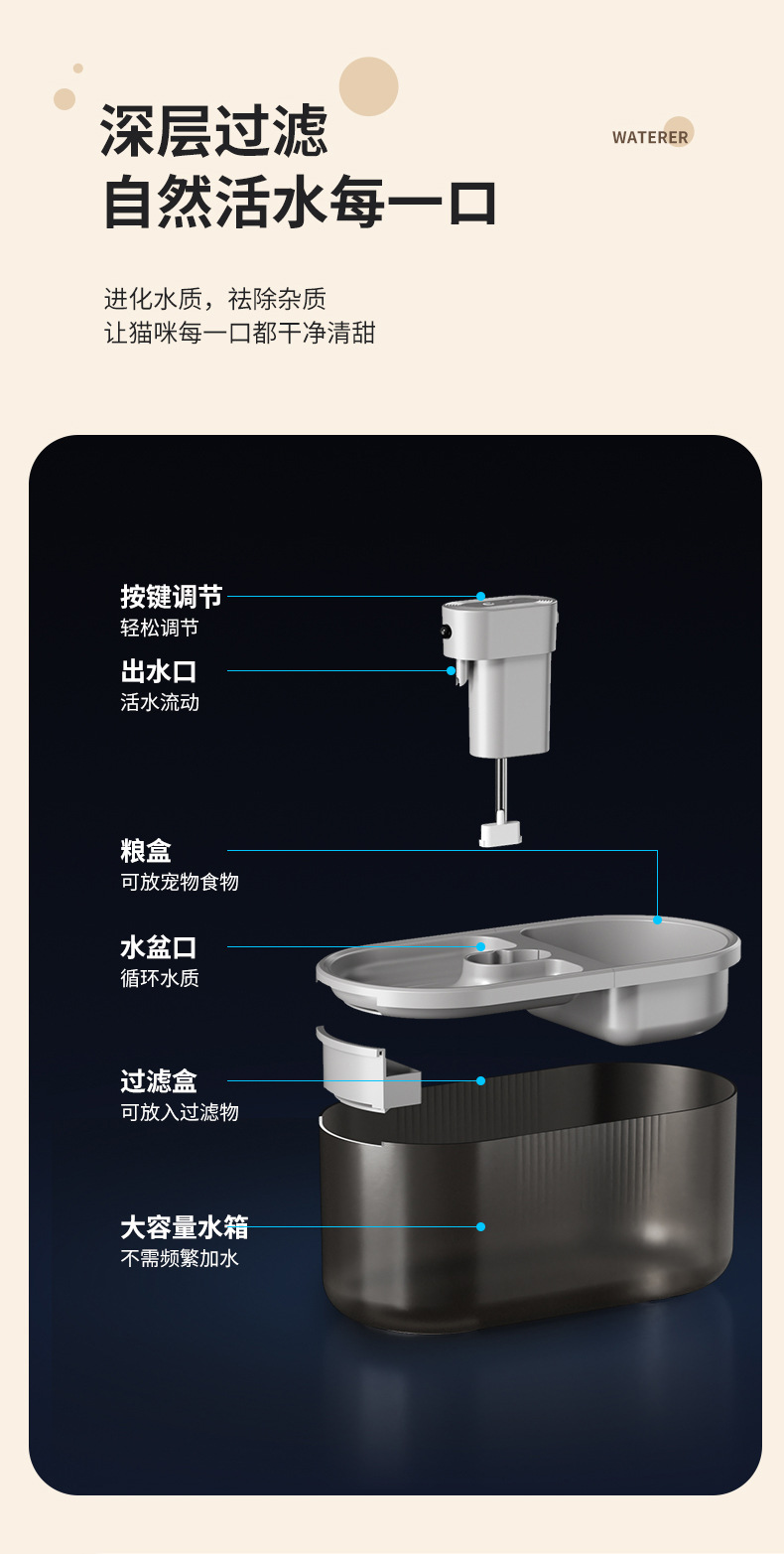 深层过滤
自然活水每一口

WATERER

进化水质，祛除杂质
让猫咪每一口都干净清甜

按键调节
轻松调节

出水口
活水流动

粮盒
可放宠物食物

水盆口
循环水质

过滤盒
可放入过滤物

大容量水箱
不需频繁加水