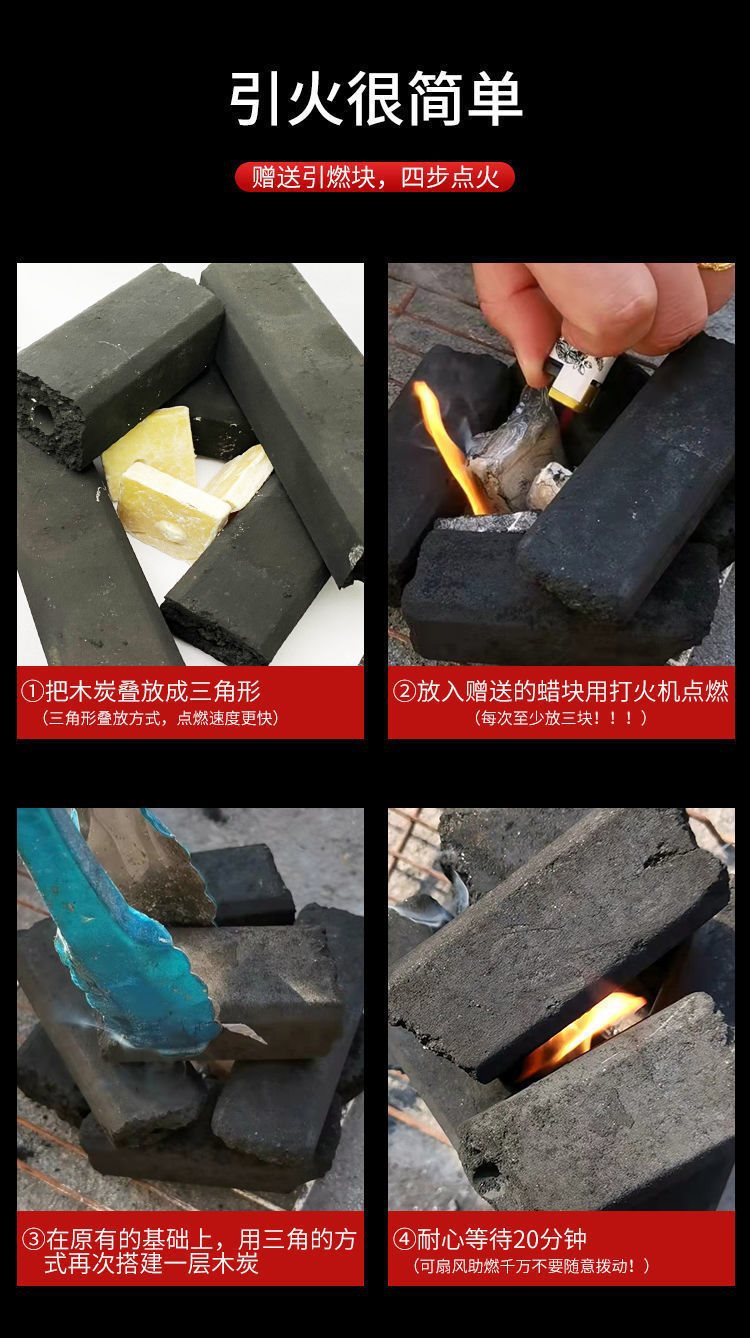 引火很简单

赠送引燃块，四步点火

①把木炭叠放成三角形
（三角形叠放方式，点燃速度更快）

②放入赠送的蜡块用打火机点燃
（每次至少放三块！！！）

③在原有的基础上，用三角的方式再次搭建一层木炭

④耐心等待20分钟
（可扇风助燃千万不要随意拨动！）