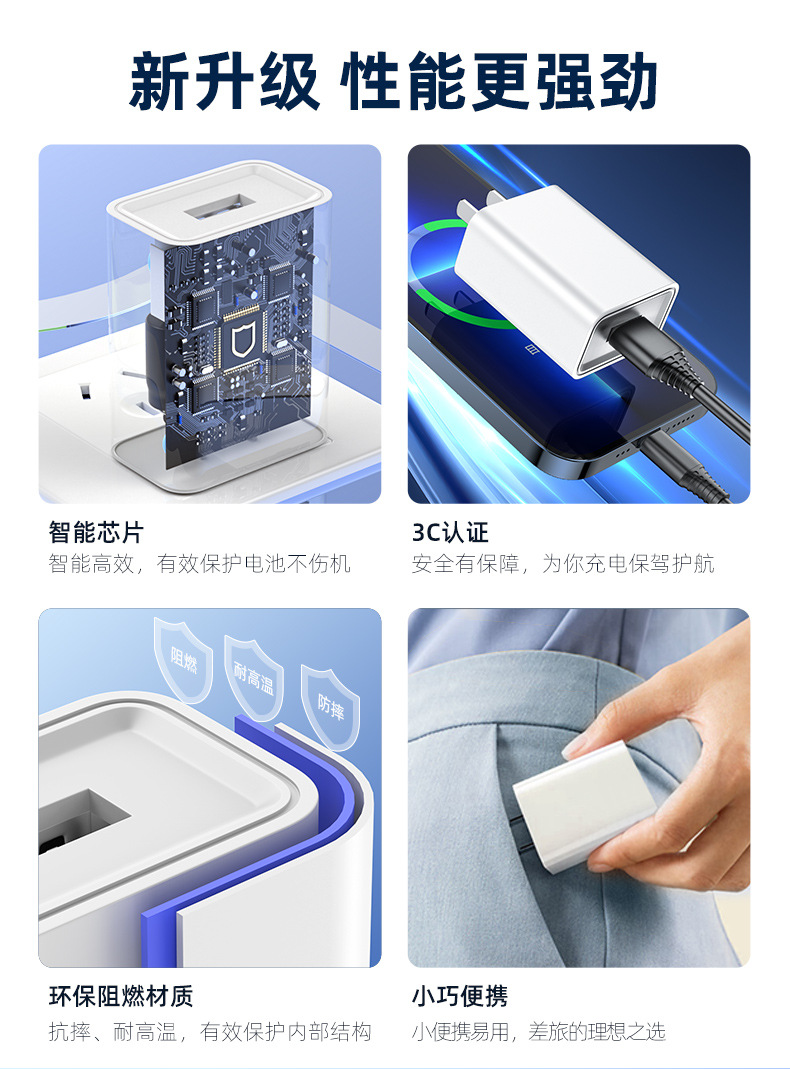 新升级 性能更强劲

智能芯片
智能高效，有效保护电池不伤机

3C认证
安全有保障，为你充电保驾护航

阻燃
耐高温
防摔

环保阻燃材质
抗摔、耐高温，有效保护内部结构

小巧便携
小便携易用，差旅的理想之选