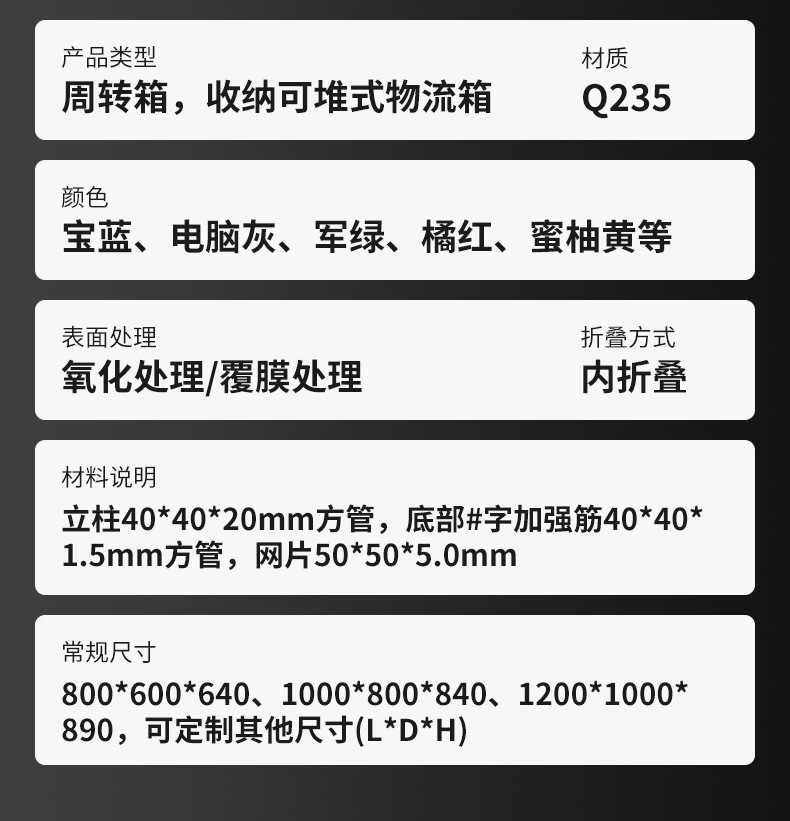 产品类型
周转箱，收纳可堆式物流箱

材质
Q235

颜色
宝蓝、电脑灰、军绿、橘红、蜜柚黄等

表面处理
氧化处理/覆膜处理

折叠方式
内折叠

材料说明
立柱40*40*20mm方管，底部#字加强筋40*40*1.5mm方管，网片50*50*5.0mm

常规尺寸
800*600*640、1000*800*840、1200*1000*890，可定制其他尺寸(L*D*H)