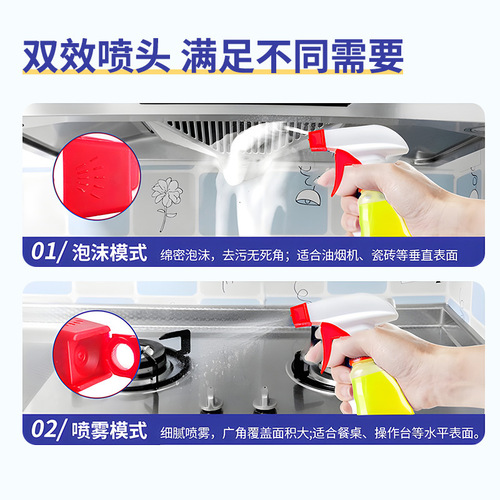 双效喷头 满足不同需要

01/ 泡沫模式 绵密泡沫，去污无死角；适合油烟机、瓷砖等垂直表面

02/ 喷雾模式 细腻喷雾，广角覆盖面积大;适合餐桌、操作台等水平表面。