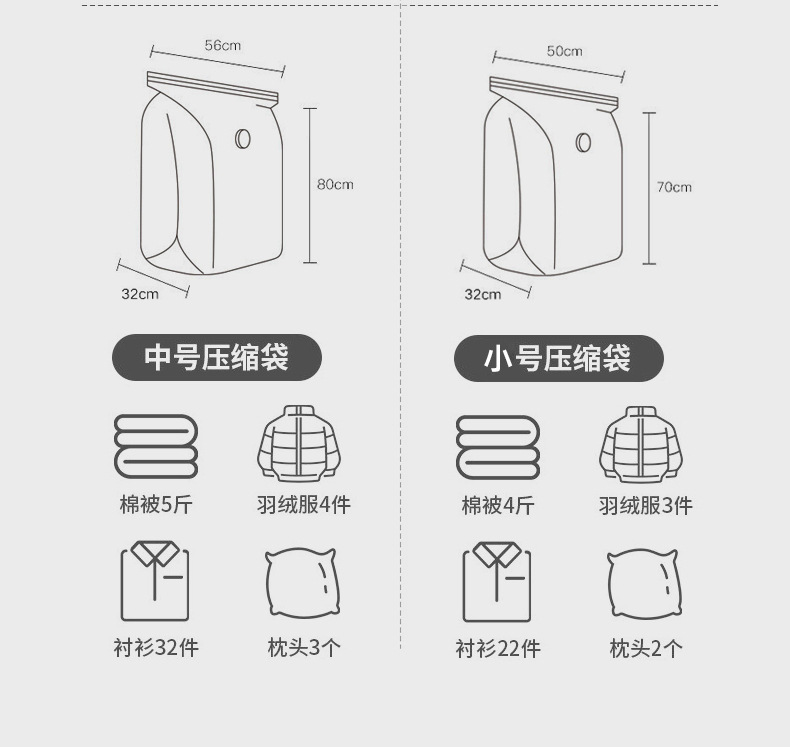 56cm
80cm
32cm

中号压缩袋

棉被5斤
羽绒服4件
衬衫32件
枕头3个

50cm
70cm
32cm

小号压缩袋

棉被4斤
羽绒服3件
衬衫22件
枕头2个