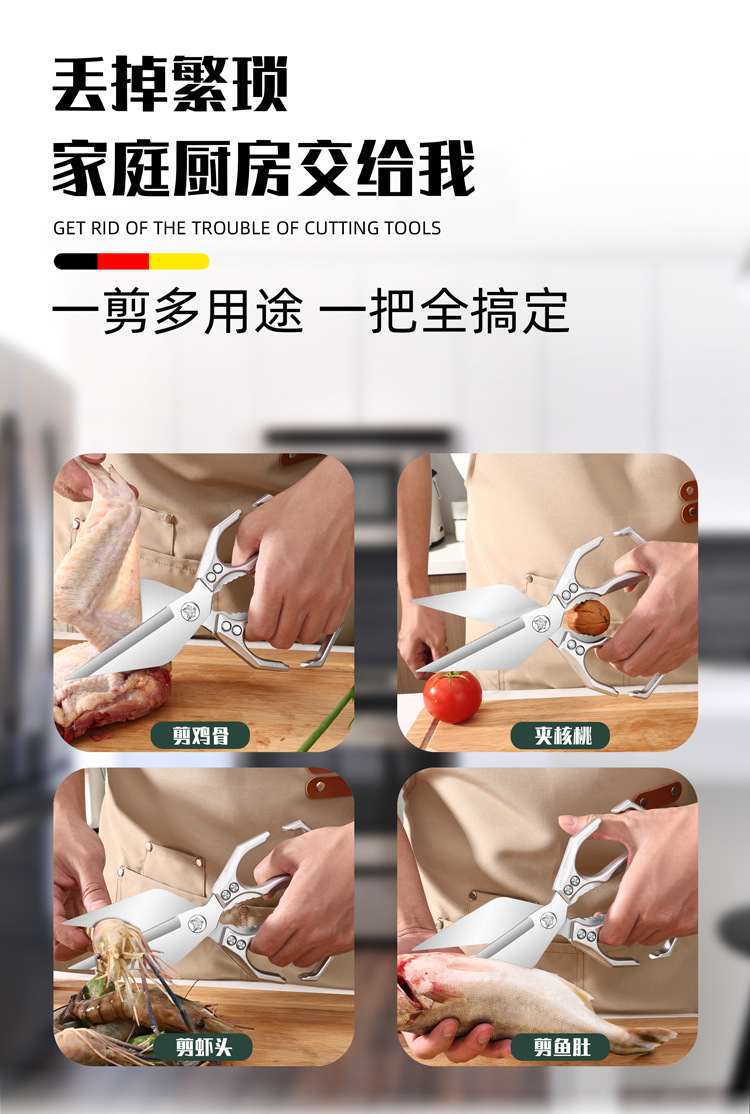 丢掉繁琐
家庭厨房交给我

GET RID OF THE TROUBLE OF CUTTING TOOLS

一剪多用途 一把全搞定

剪鸡骨

夹核桃

剪虾头

剪鱼肚