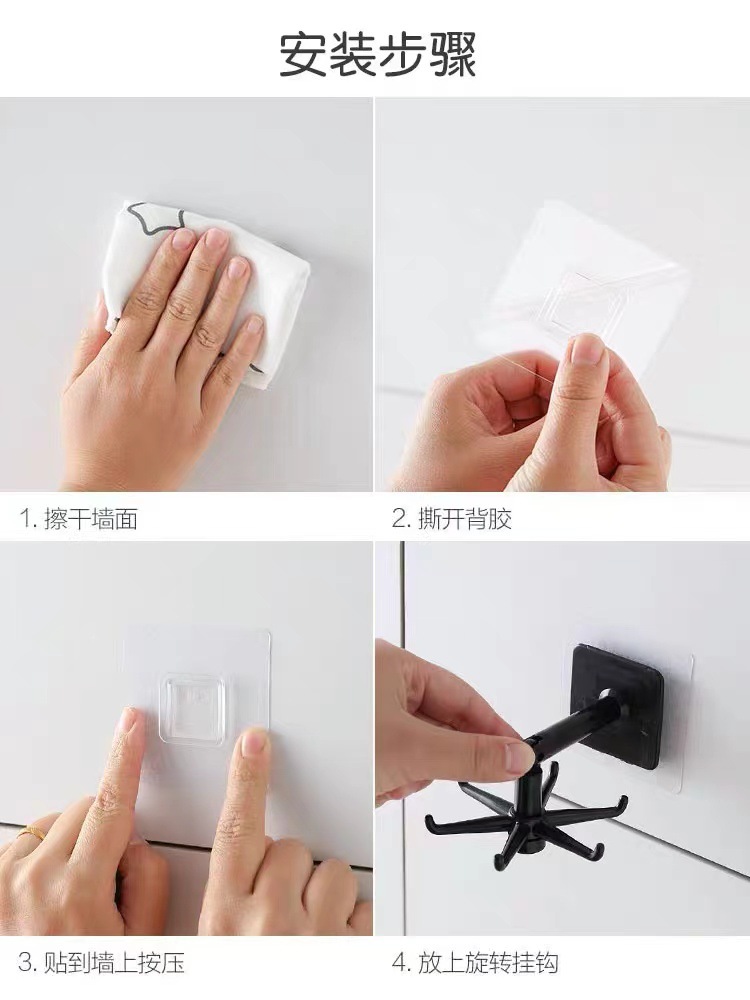 安装步骤

1. 擦干墙面

2. 撕开背胶

3. 贴到墙上按压

4. 放上旋转挂钩