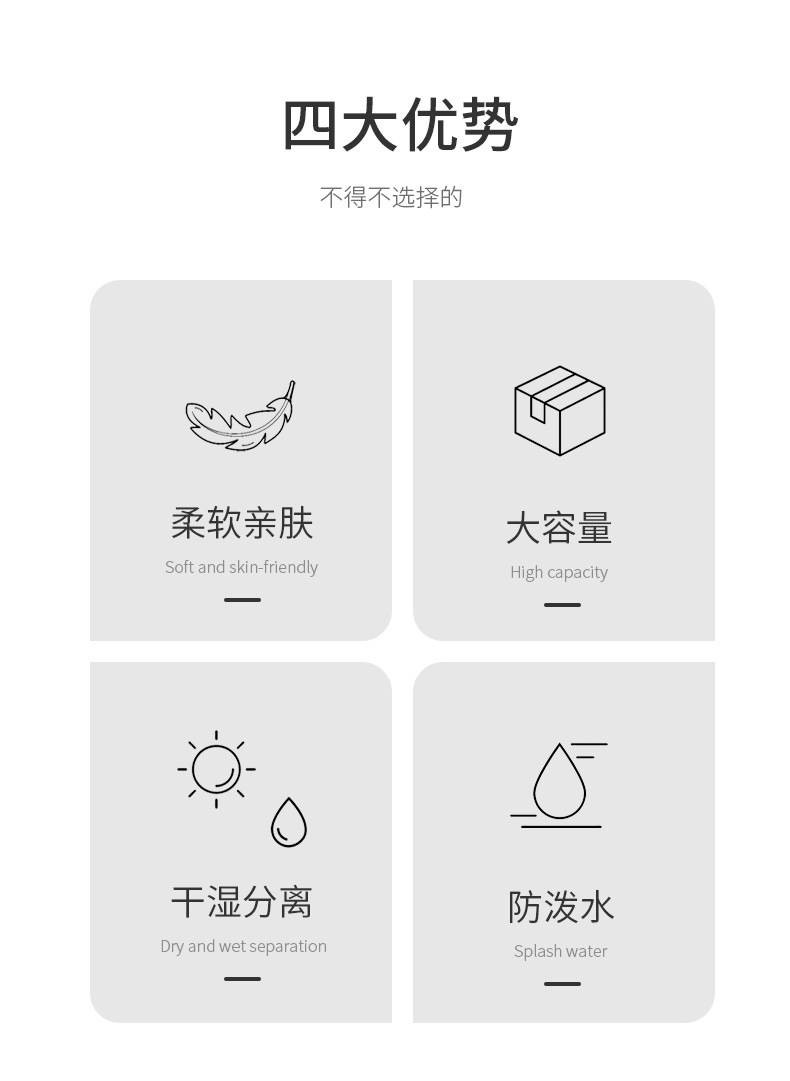 四大优势

不得不选择的

柔软亲肤

Soft and skin-friendly

大容量

High capacity

干湿分离

Dry and wet separation

防泼水

Splash water