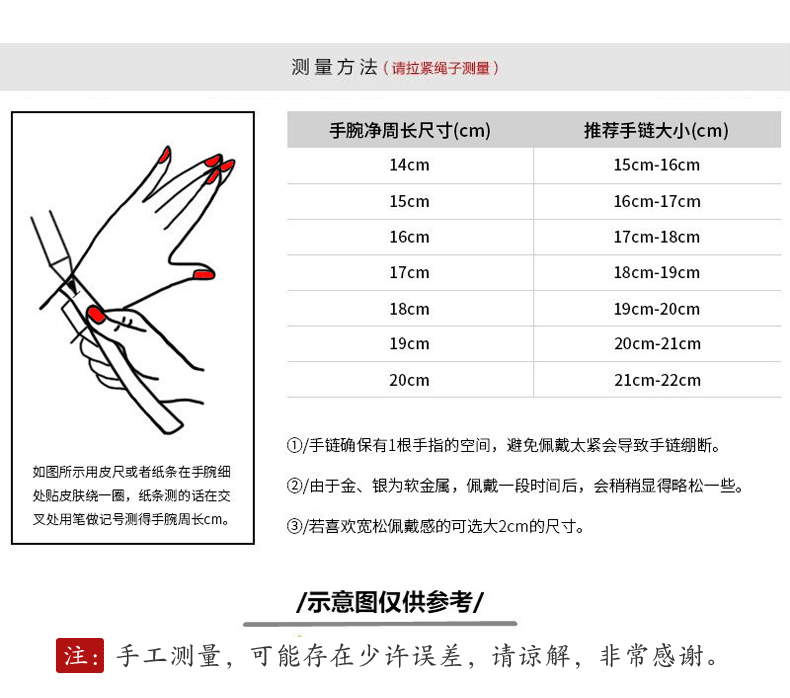 测量方法（请拉紧绳子测量）

如图所示用皮尺或者纸条在手腕细处贴皮肤绕一圈，纸条测的话在交叉处用笔做记号测得手腕周长cm。

| 手腕净周长尺寸(cm) | 推荐手链大小(cm) |
|---|---|
| 14cm | 15cm-16cm |
| 15cm | 16cm-17cm |
| 16cm | 17cm-18cm |
| 17cm | 18cm-19cm |
| 18cm | 19cm-20cm |
| 19cm | 20cm-21cm |
| 20cm | 21cm-22cm |

①/手链确保有1根手指的空间，避免佩戴太紧会导致手链绷断。

②/由于金、银为软金属，佩戴一段时间后，会稍稍显得略松一些。

③/若喜欢宽松佩戴感的可选大2cm的尺寸。

/示意图仅供参考/

注：手工测量，可能存在少许误差，请谅解，非常感谢。