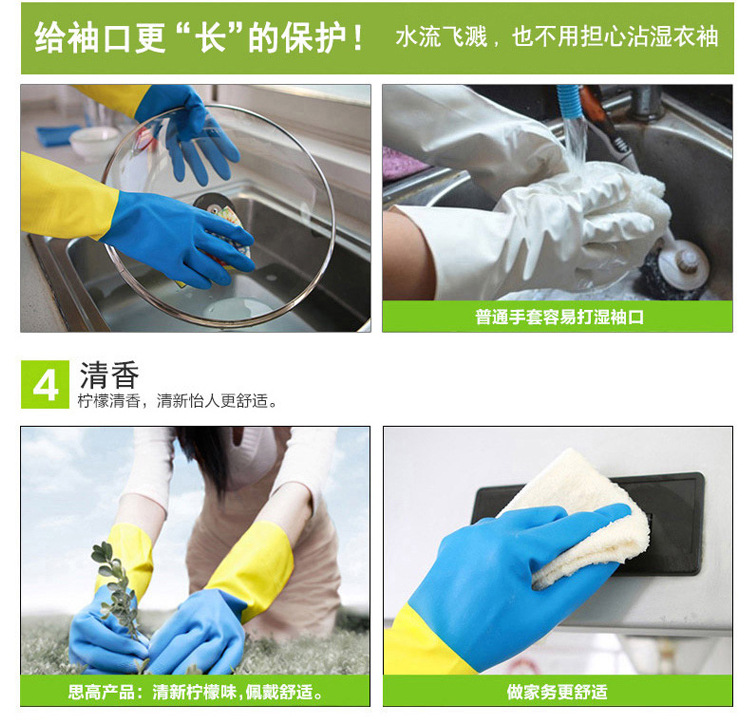 给袖口更“长”的保护！ 水流飞溅，也不用担心沾湿衣袖

普通手套容易打湿袖口

4 清香
柠檬清香，清新怡人更舒适。

思高产品：清新柠檬味，佩戴舒适。

做家务更舒适