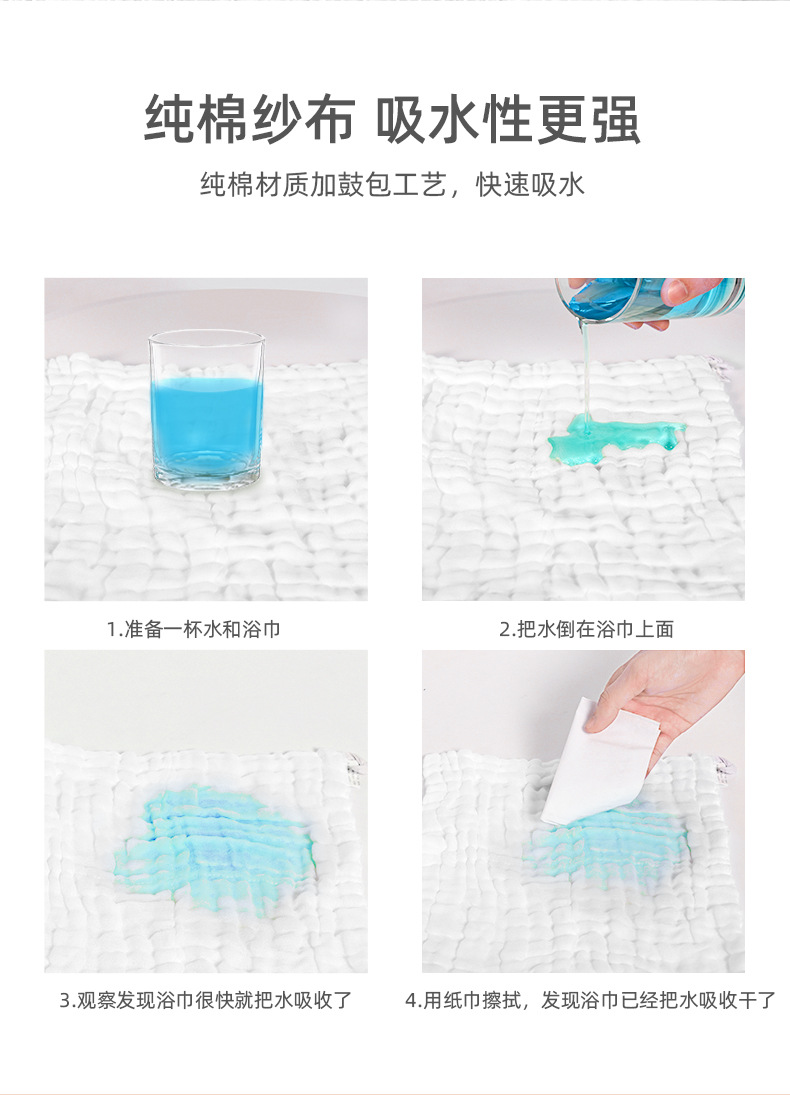 纯棉纱布 吸水性更强

纯棉材质加鼓包工艺，快速吸水

1.准备一杯水和浴巾

2.把水倒在浴巾上面

3.观察发现浴巾很快就把水吸收了

4.用纸巾擦拭，发现浴巾已经把水吸收干了