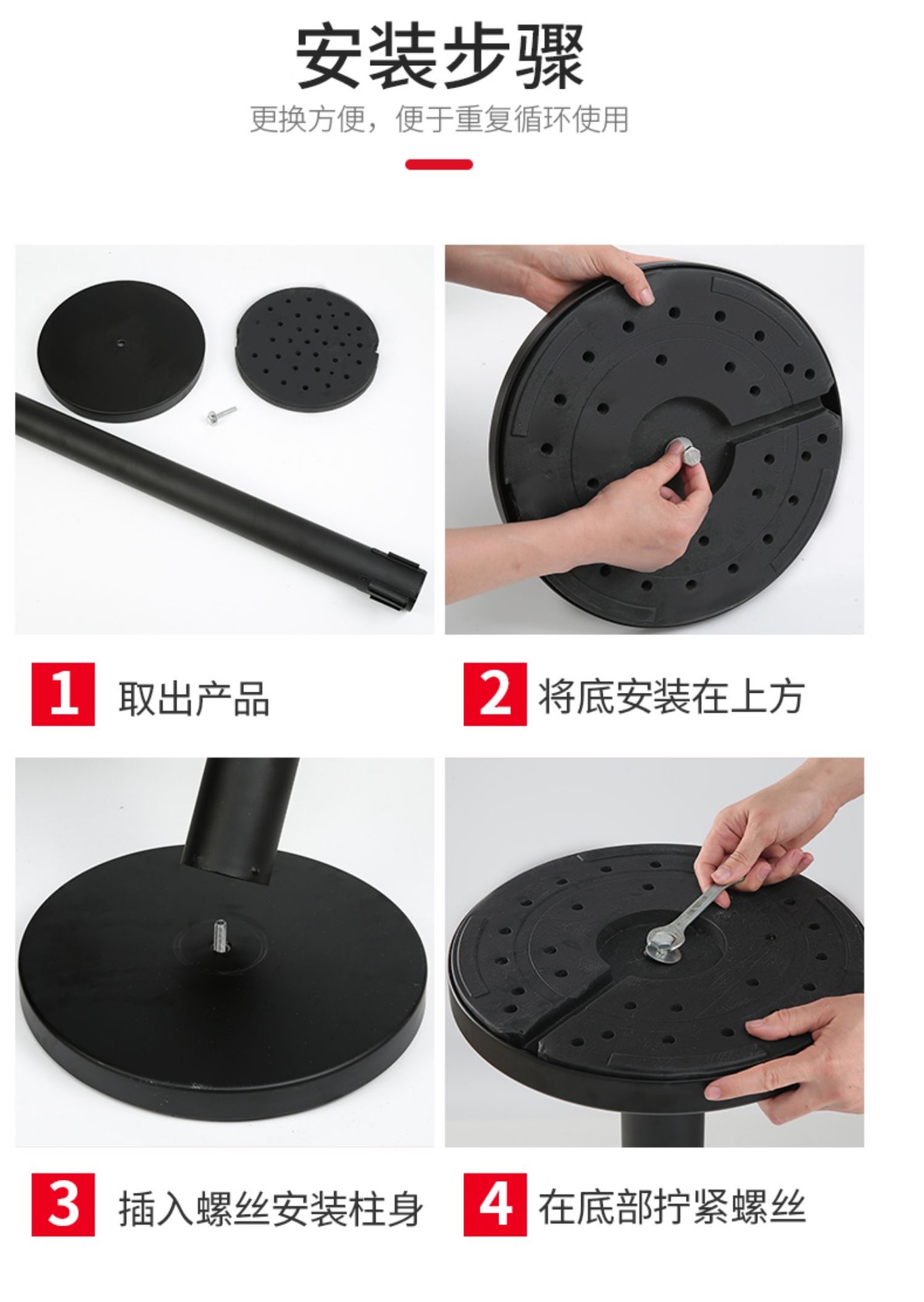 安装步骤

更换方便，便于重复循环使用

1 取出产品

2 将底安装在上方

3 插入螺丝安装柱身

4 在底部拧紧螺丝