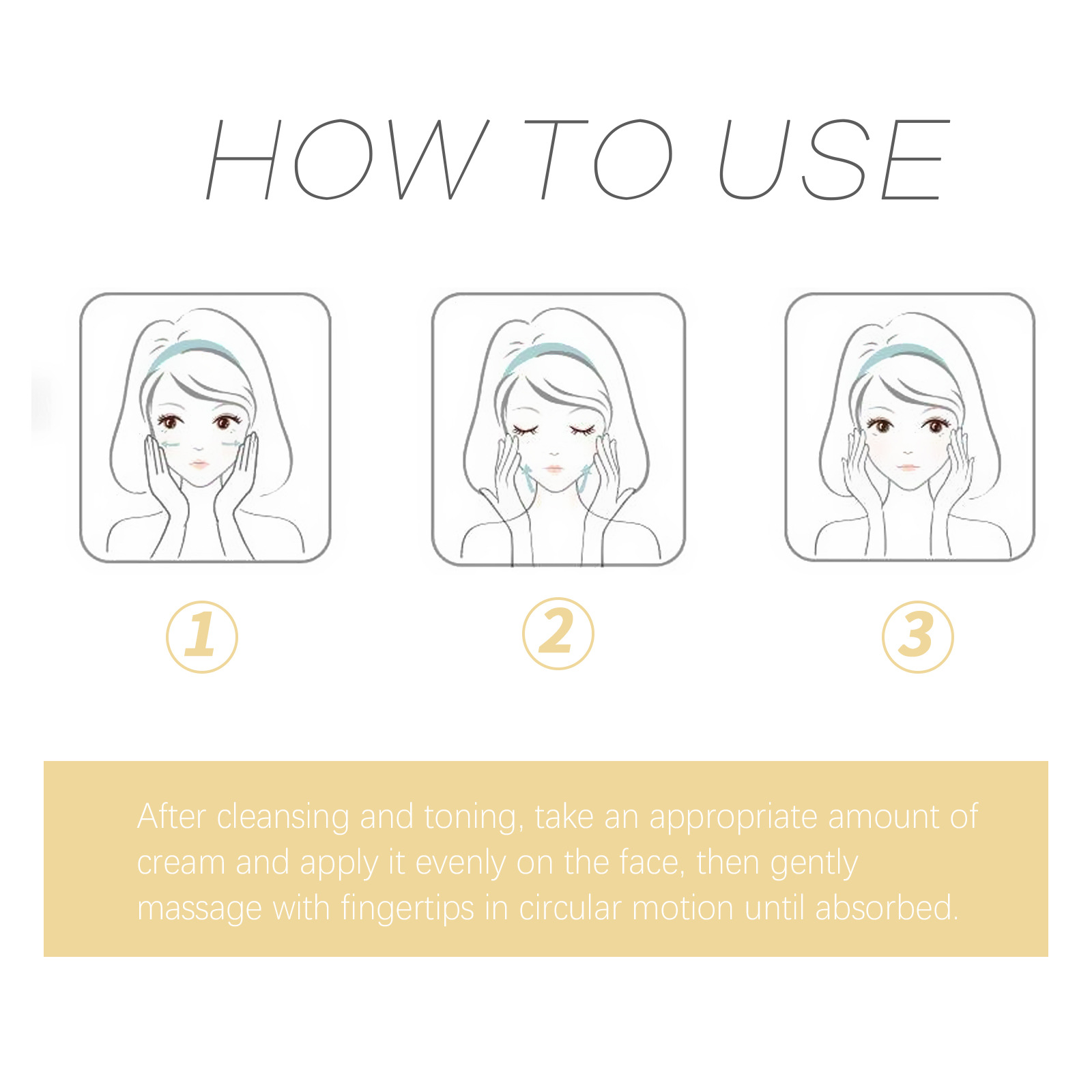 HOW TO USE

1

2

3

After cleansing and toning, take an appropriate amount of cream and apply it evenly on the face, then gently massage with fingertips in circular motion until absorbed.