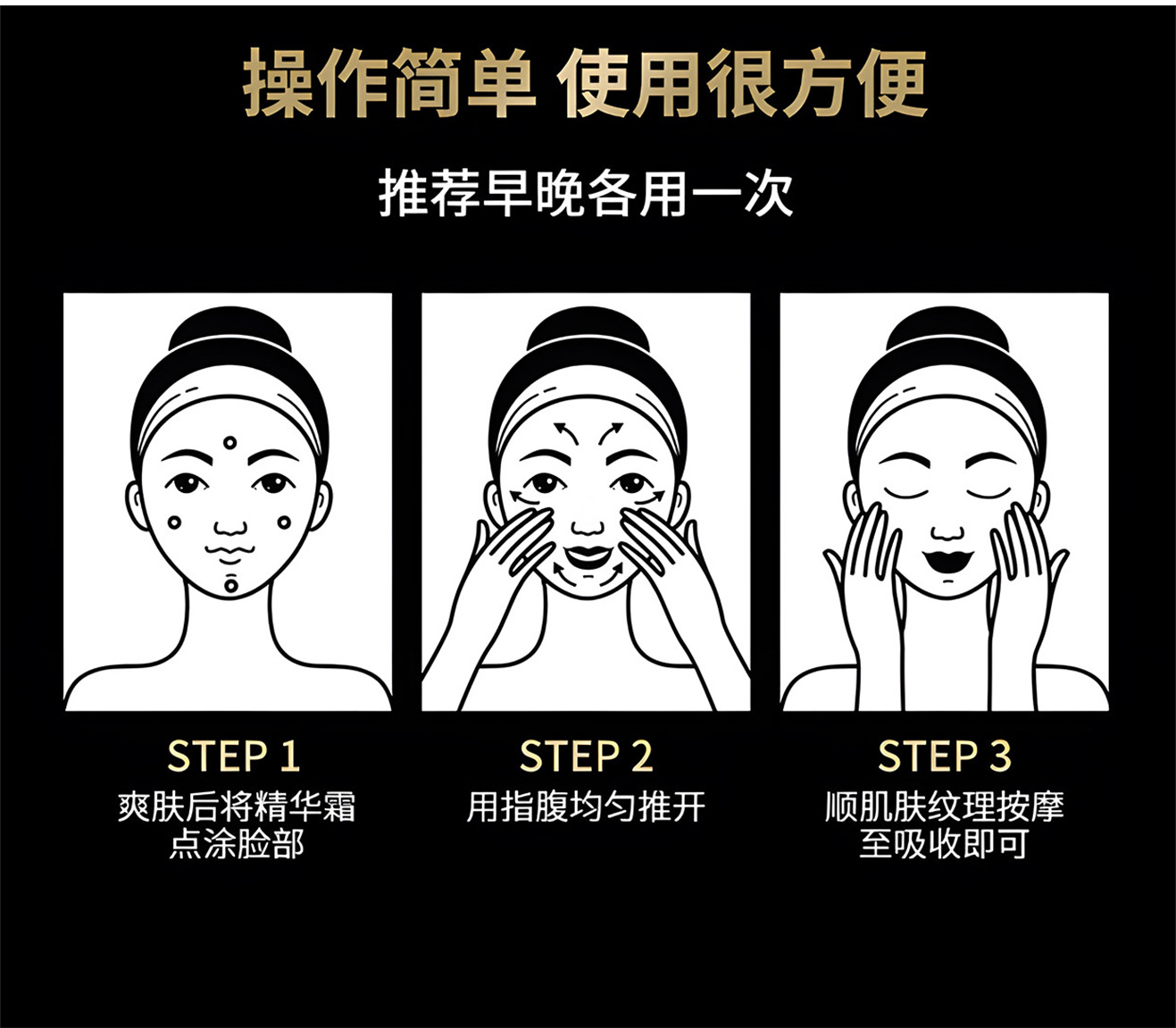 操作简单 使用很方便

推荐早晚各用一次

STEP 1
爽肤后将精华霜点涂脸部

STEP 2
用指腹均匀推开

STEP 3
顺肌肤纹理按摩至吸收即可