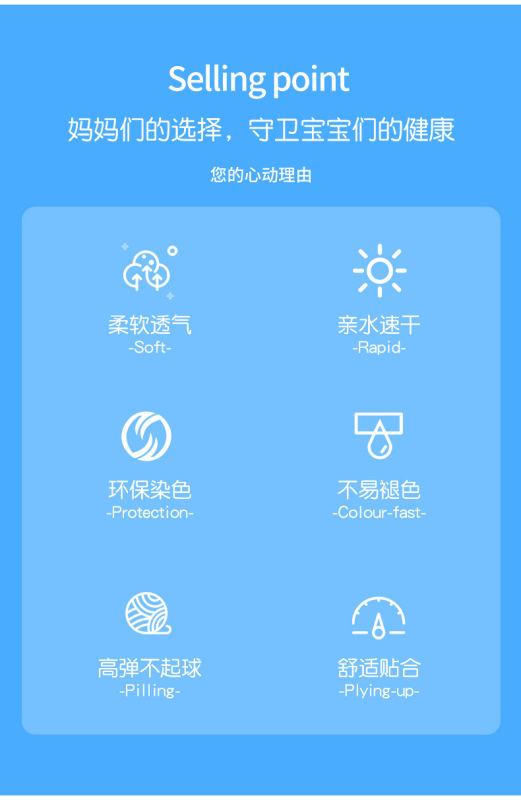 Selling point
妈妈们的选择，守卫宝宝们的健康
您的心动理由

柔软透气
-Soft-

亲水速干
-Rapid-

环保染色
-Protection-

不易褪色
-Colour-fast-

高弹不起球
-Pilling-

舒适贴合
-Plying-up-