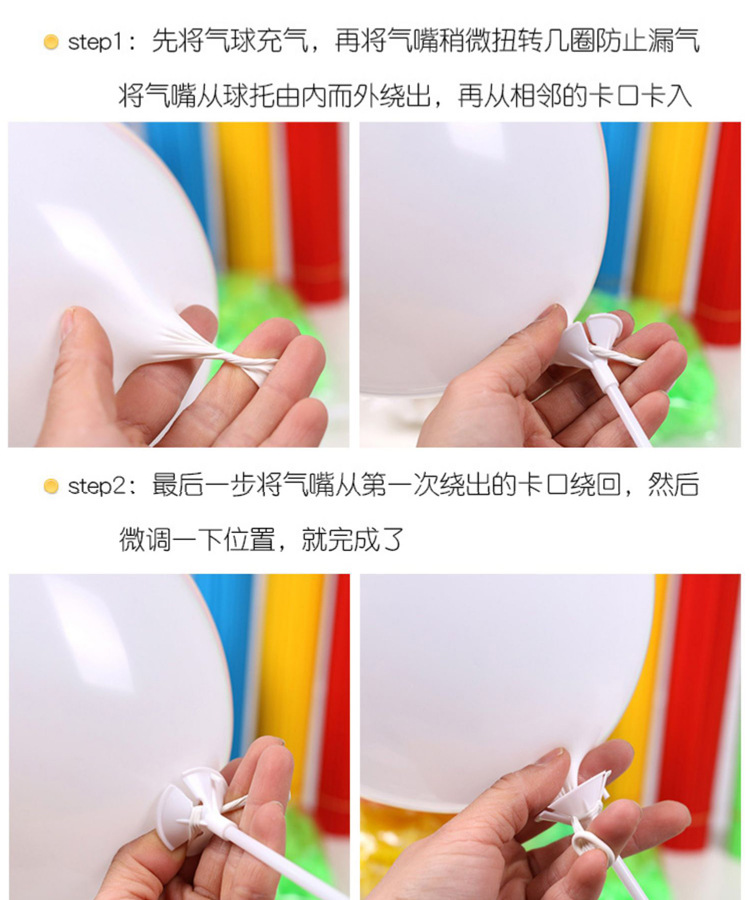 step1：先将气球充气，再将气嘴稍微扭转几圈防止漏气
将气嘴从球托由内而外绕出，再从相邻的卡口卡入

step2：最后一步将气嘴从第一次绕出的卡口绕回，然后
微调一下位置，就完成了