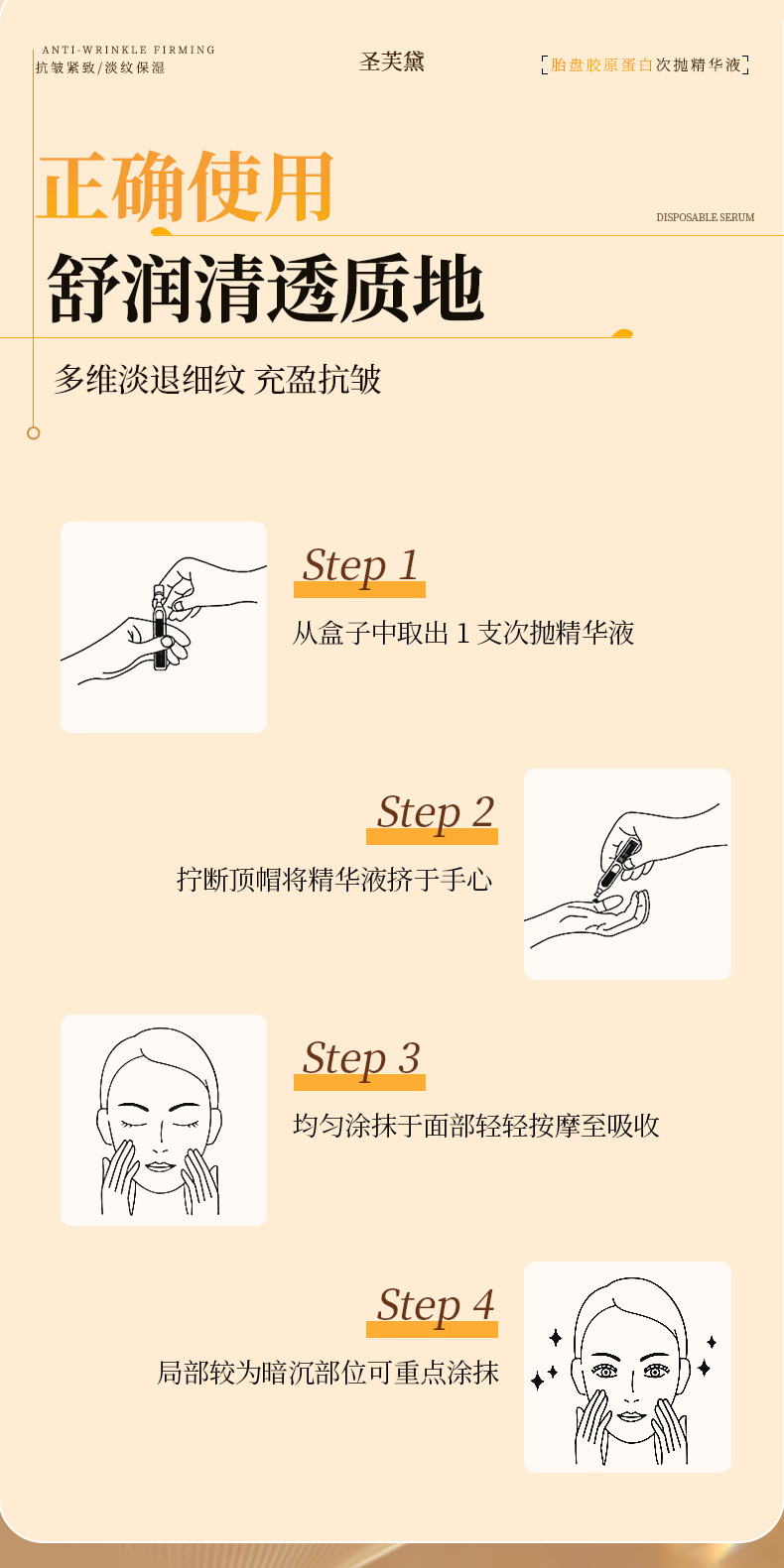 ANTI-WRINKLE FIRMING
抗皱紧致/淡纹保湿

圣芙黛

胎盘胶原蛋白次抛精华液

正确使用

DISPOSABLE SERUM

舒润清透质地

多维淡退细纹 充盈抗皱

Step 1
从盒子中取出 1 支次抛精华液

Step 2
拧断顶帽将精华液挤于手心

Step 3
均匀涂抹于面部轻轻按摩至吸收

Step 4
局部较为暗沉部位可重点涂抹