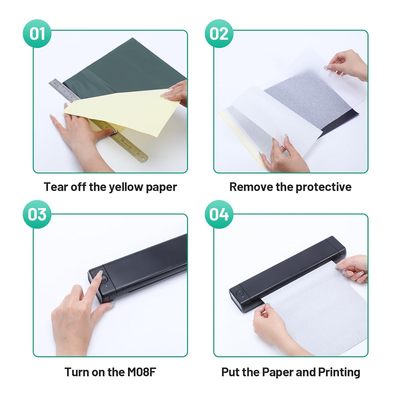 01

Tear off the yellow paper

02

Remove the protective

03

Turn on the M08F

04

Put the Paper and Printing