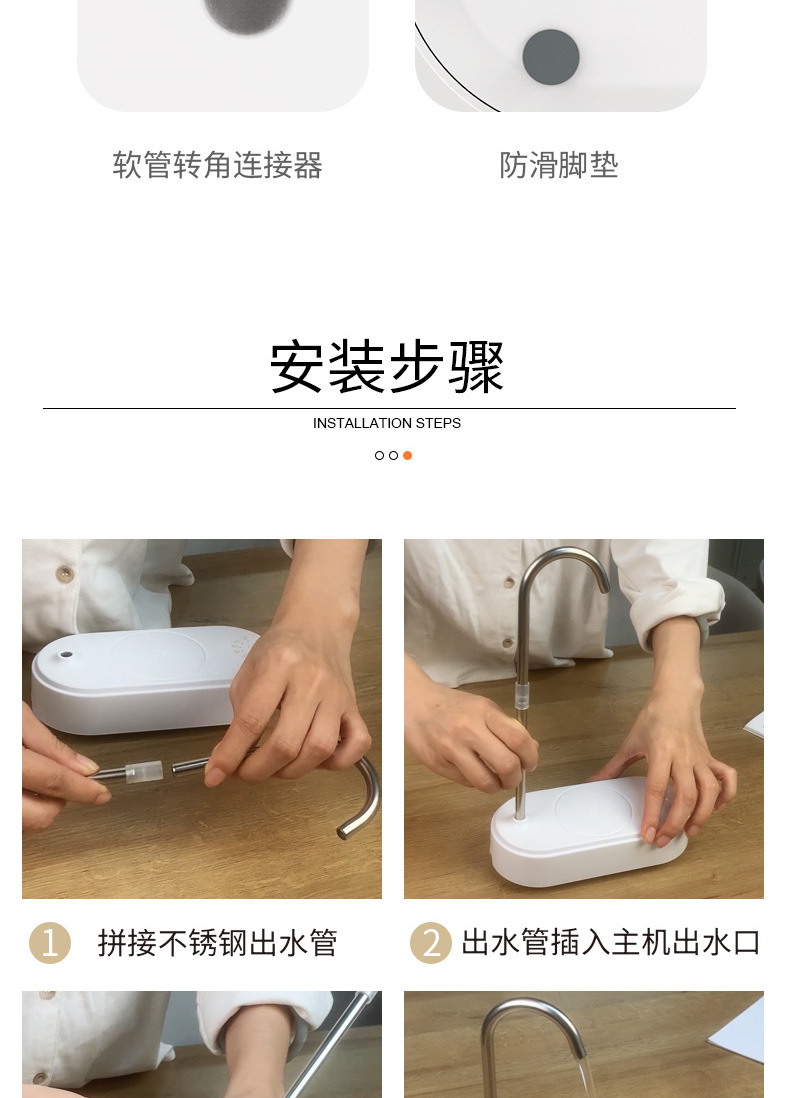 软管转角连接器

防滑脚垫

安装步骤

INSTALLATION STEPS

1 拼接不锈钢出水管

2 出水管插入主机出水口