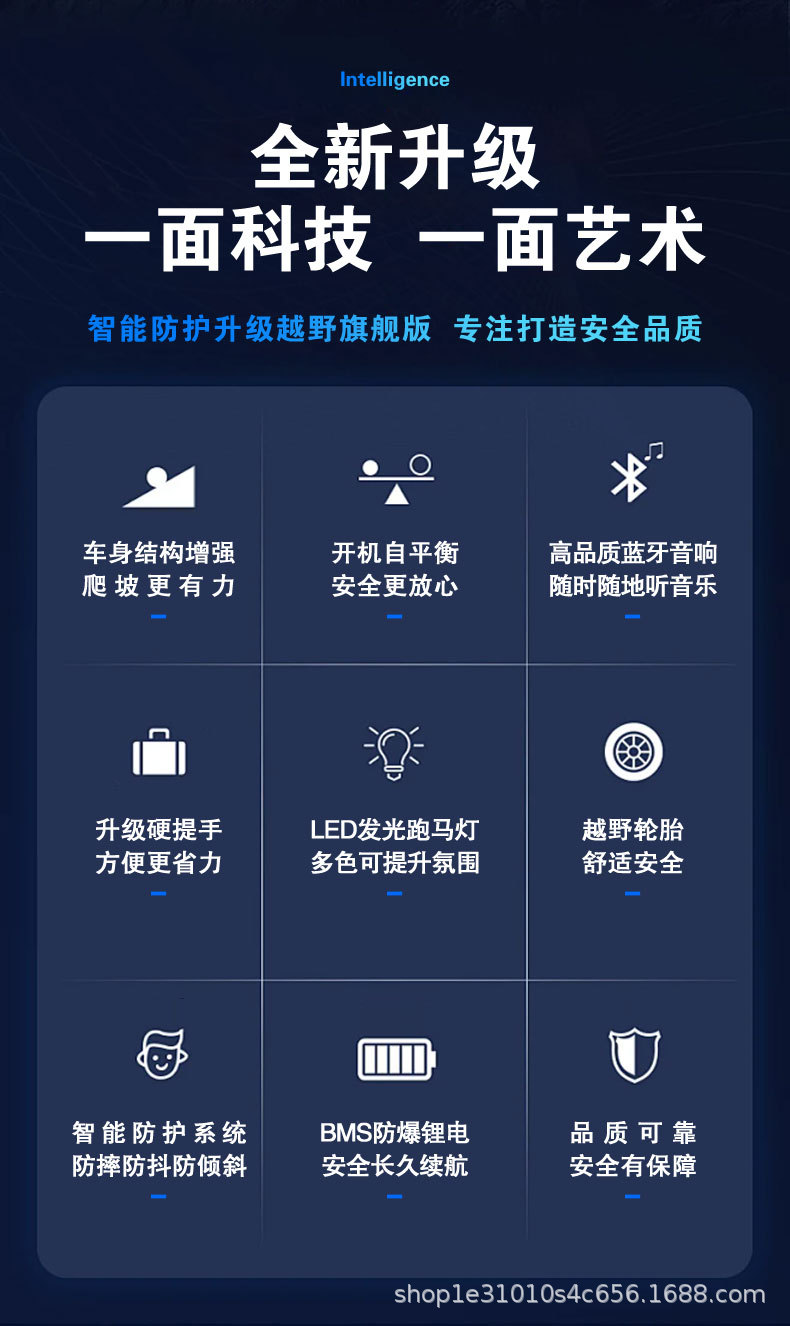 Intelligence

全新升级
一面科技 一面艺术

智能防护升级越野旗舰版 专注打造安全品质

车身结构增强
爬坡更有力

开机自平衡
安全更放心

高品质蓝牙音响
随时随地听音乐

升级硬提手
方便更省力

LED发光跑马灯
多色可提升氛围

越野轮胎
舒适安全

智能防护系统
防摔防抖防倾斜

BMS防爆锂电
安全长久续航

品质可靠
安全有保障

shop1e31010s4c656.1688.com