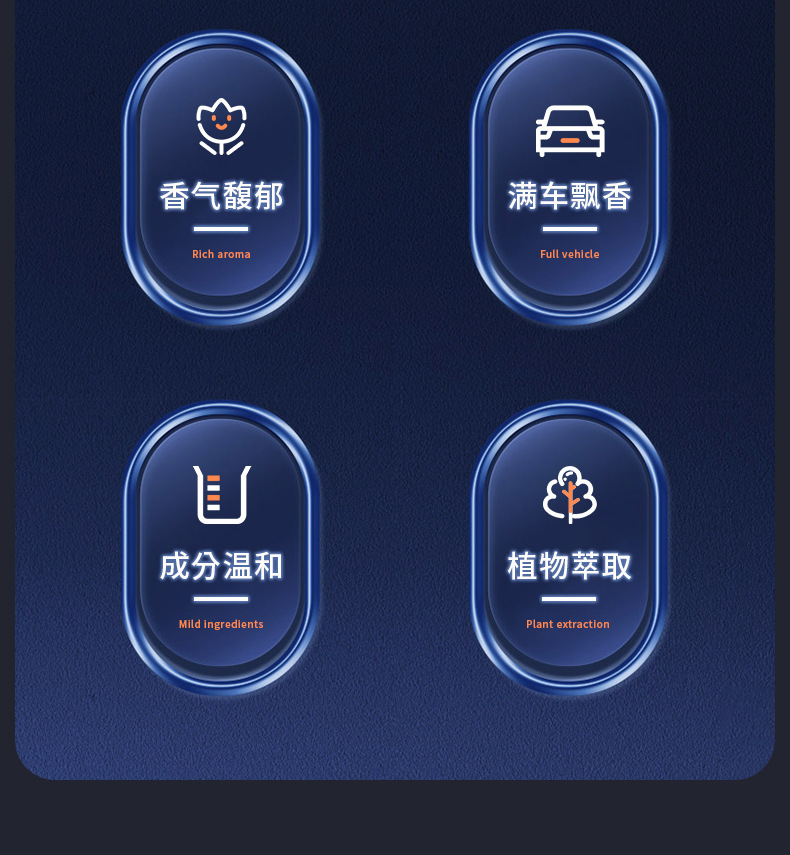 香气馥郁

Rich aroma

满车飘香

Full vehicle

成分温和

Mild ingredients

植物萃取

Plant extraction