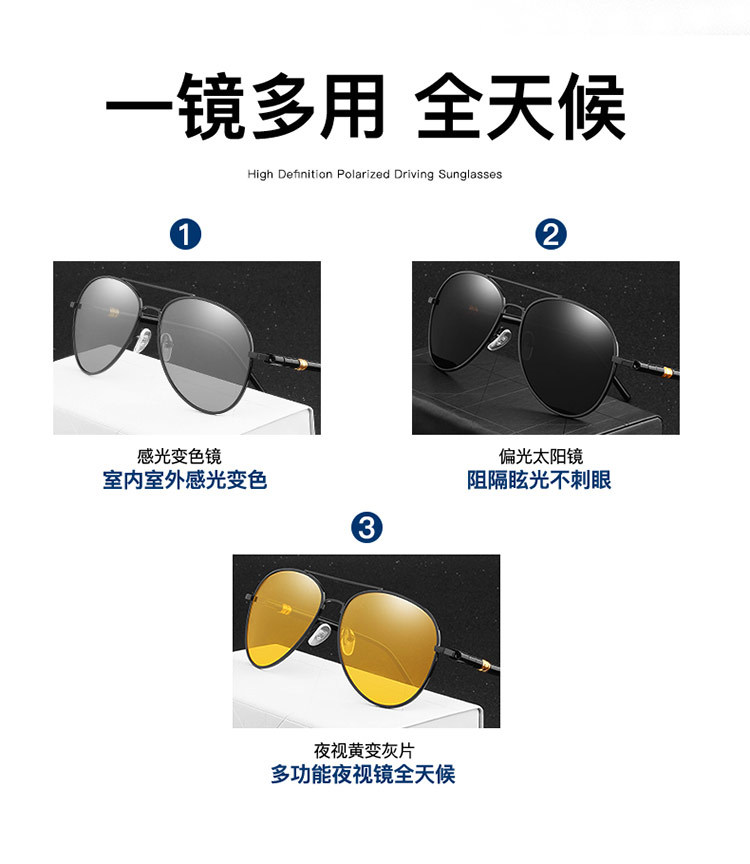 一镜多用 全天候

High Definition Polarized Driving Sunglasses

1

感光变色镜
室内室外感光变色

2

偏光太阳镜
阻隔眩光不刺眼

3

夜视黄变灰片
多功能夜视镜全天候