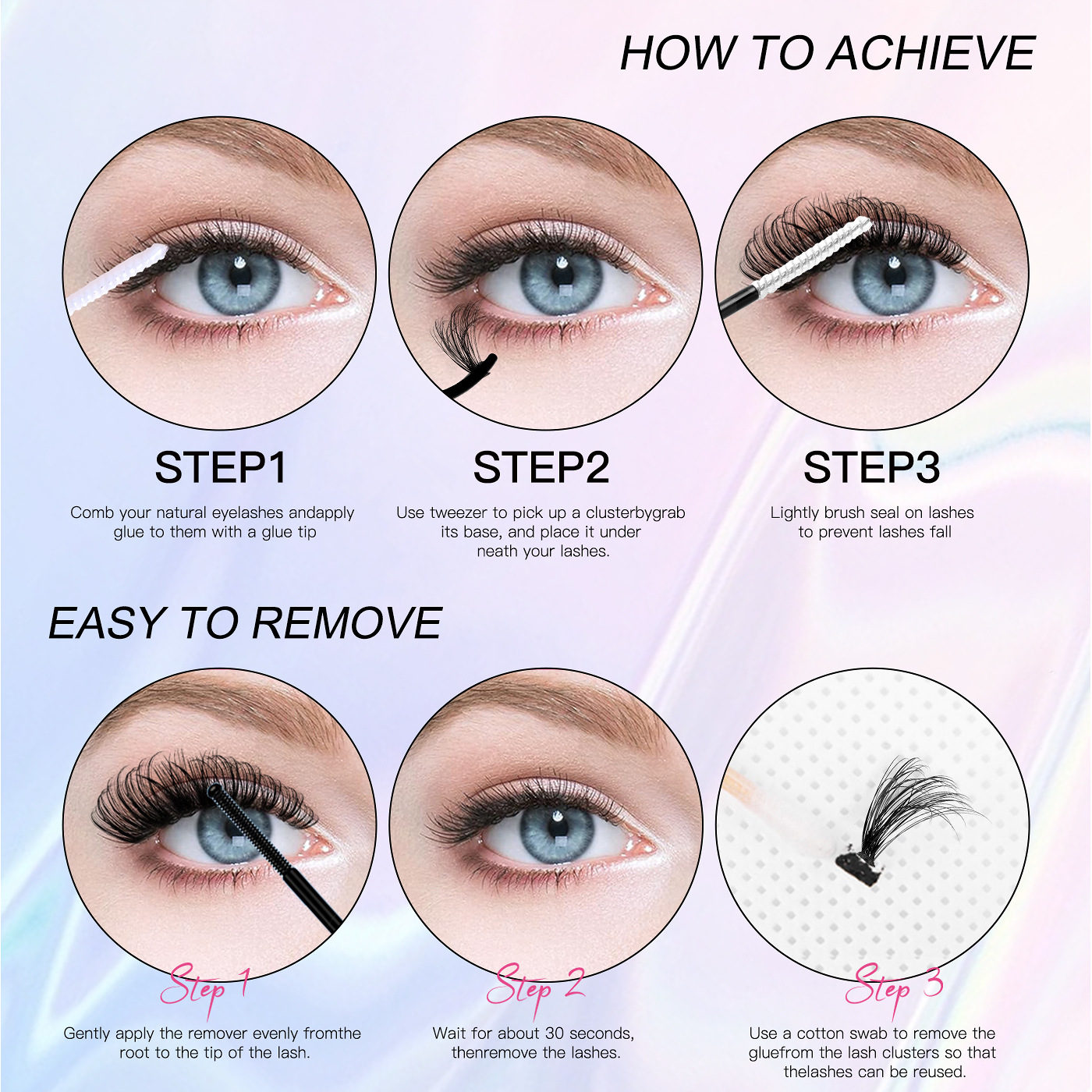 HOW TO ACHIEVE

STEP1

Comb your natural eyelashes andapply glue to them with a glue tip

STEP2

Use tweezer to pick up a clusterbygrab its base, and place it under neath your lashes.

STEP3

Lightly brush seal on lashes to prevent lashes fall

EASY TO REMOVE

Step 1

Gently apply the remover evenly fromthe root to the tip of the lash.

Step 2

Wait for about 30 seconds, thenremove the lashes.

Step 3

Use a cotton swab to remove the gluefrom the lash clusters so that thelashes can be reused.