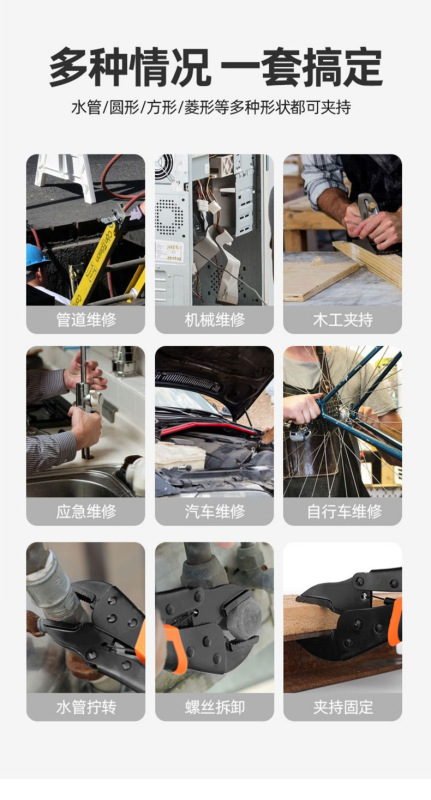 多种情况 一套搞定

水管/圆形/方形/菱形等多种形状都可夹持

管道维修

机械维修

木工夹持

应急维修

汽车维修

自行车维修

水管拧转

螺丝拆卸

夹持固定