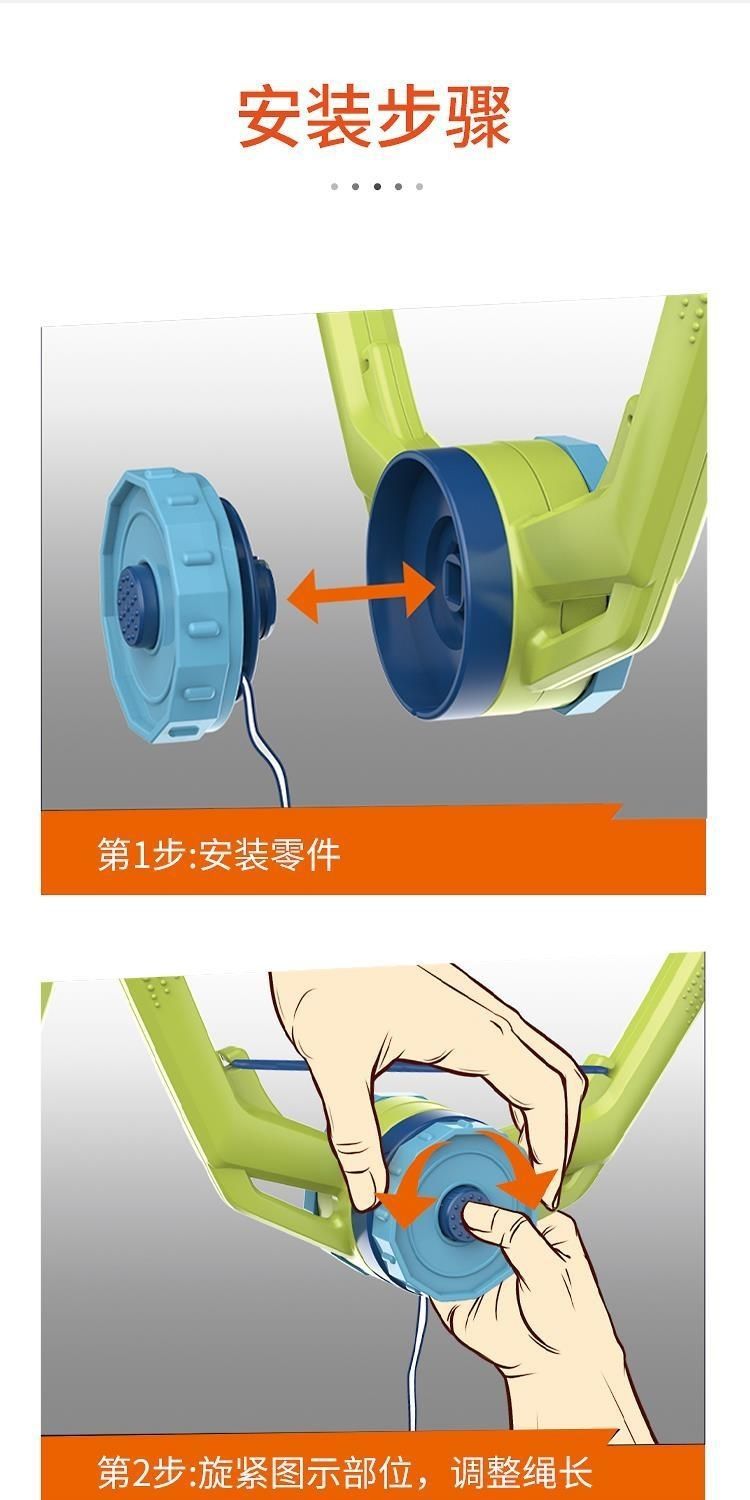 安装步骤

第1步:安装零件

第2步:旋紧图示部位，调整绳长