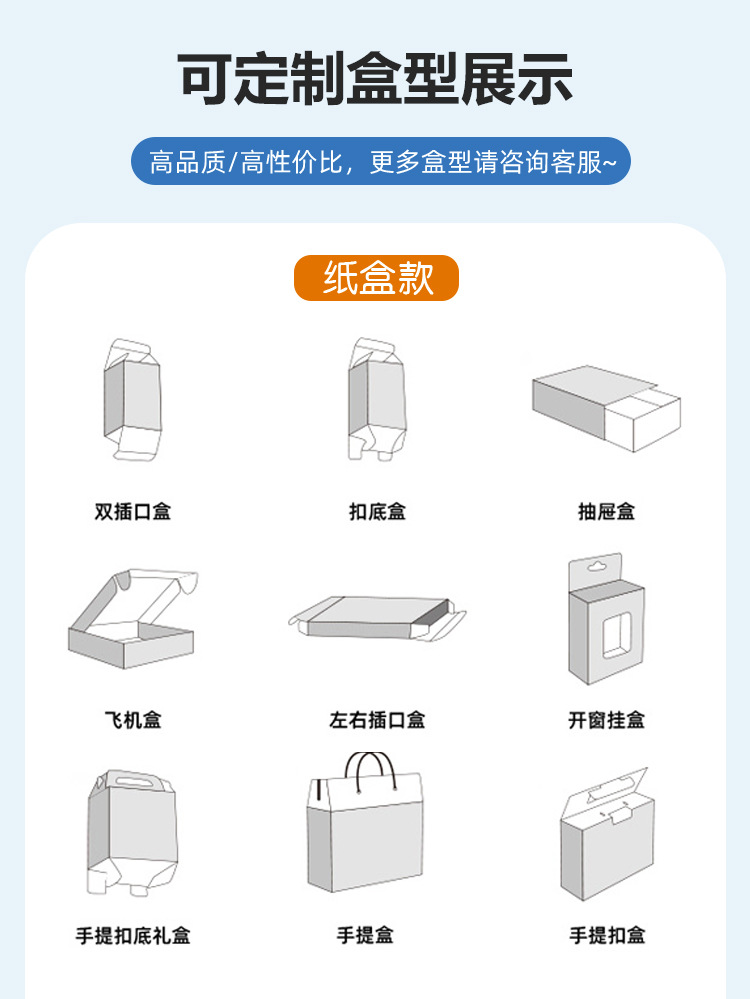 可定制盒型展示

高品质/高性价比，更多盒型请咨询客服~

纸盒款

双插口盒

扣底盒

抽屉盒

飞机盒

左右插口盒

开窗挂盒

手提扣底礼盒

手提盒

手提扣盒