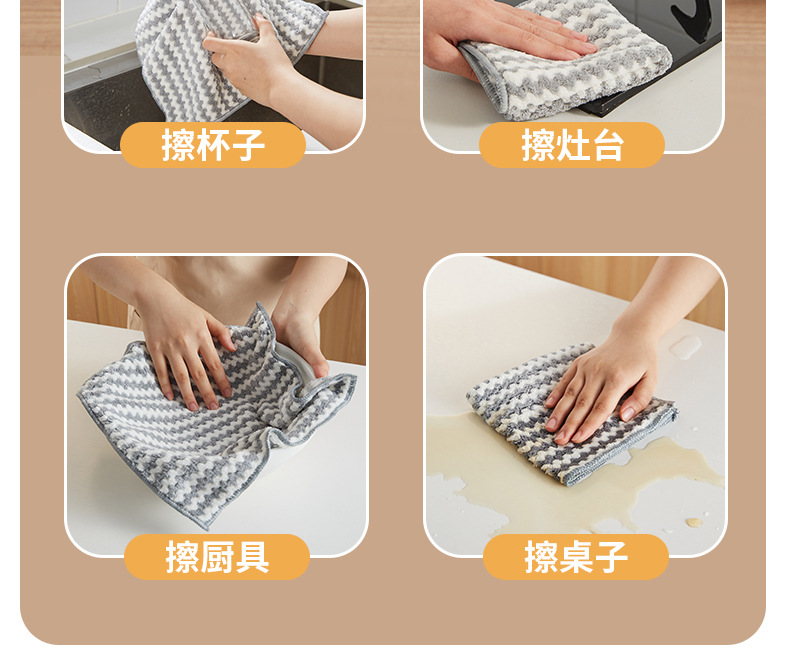 擦杯子

擦灶台

擦厨具

擦桌子