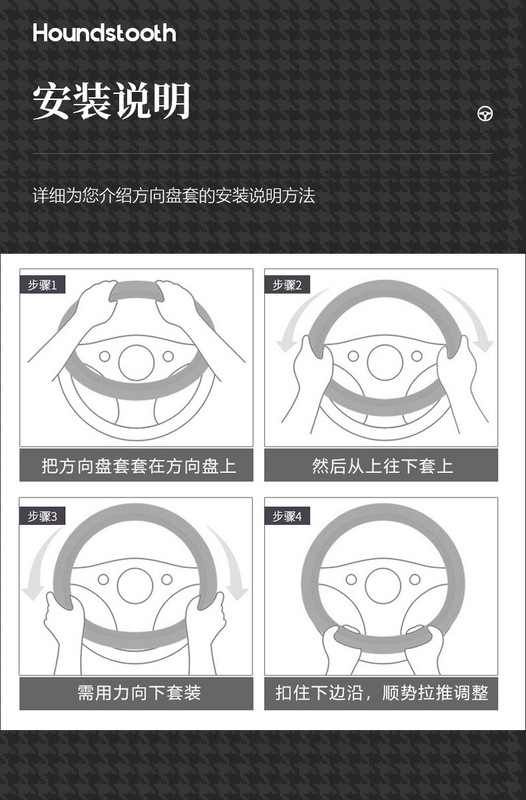 Houndstooth

安装说明

详细为您介绍方向盘套的安装说明方法

步骤1

把方向盘套套在方向盘上

步骤2

然后从上往下套上

步骤3

需用力向下套装

步骤4

扣住下边沿，顺势拉推调整