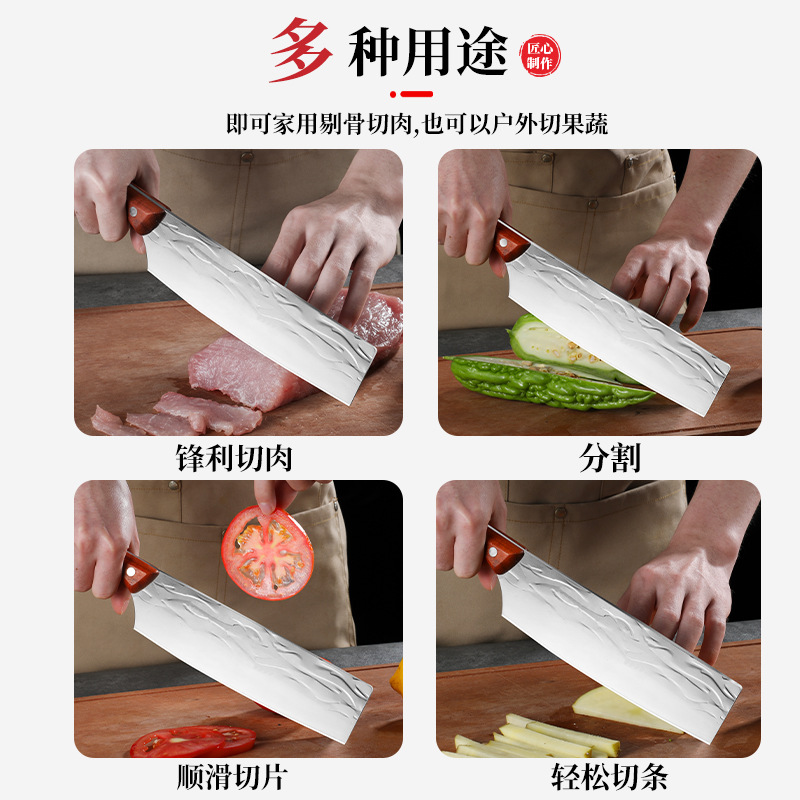 多种用途

匠心制作

即可家用剔骨切肉,也可以户外切果蔬

锋利切肉

分割

顺滑切片

轻松切条