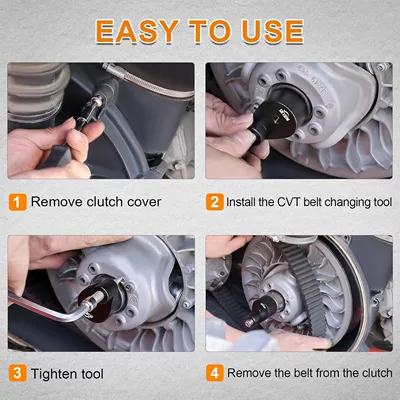 EASY TO USE

1 Remove clutch cover

2 Install the CVT belt changing tool

3 Tighten tool

4 Remove the belt from the clutch