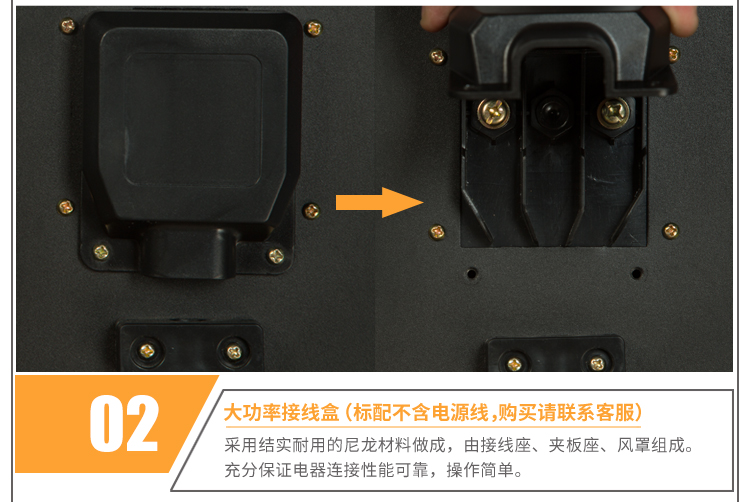 02

大功率接线盒（标配不含电源线，购买请联系客服）

采用结实耐用的尼龙材料做成，由接线座、夹板座、风罩组成。充分保证电器连接性能可靠，操作简单。