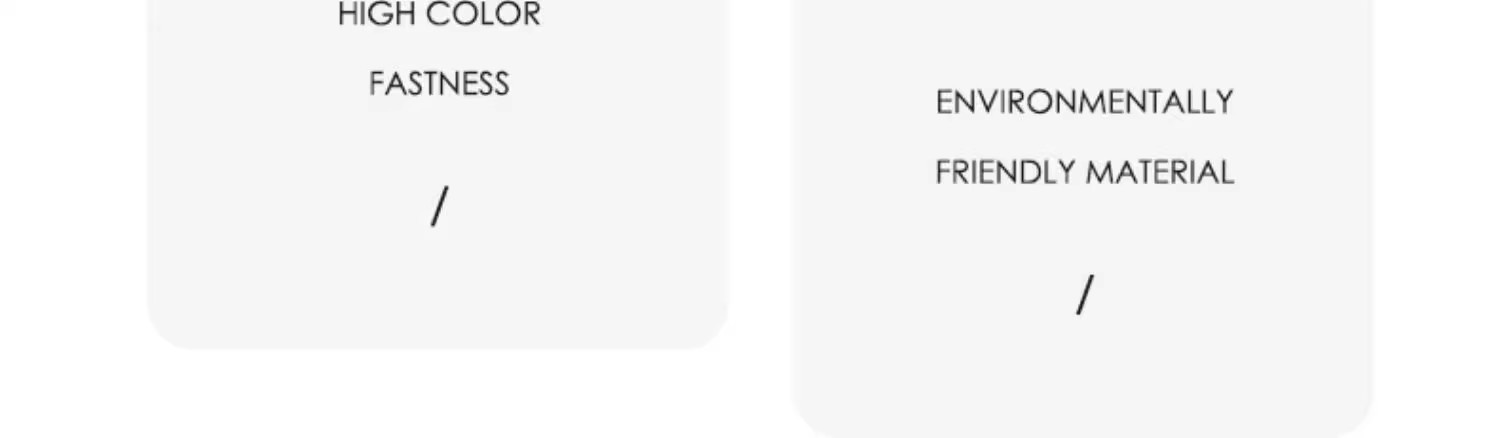 HIGH COLOR

FASTNESS

/

ENVIRONMENTALLY

FRIENDLY MATERIAL

/