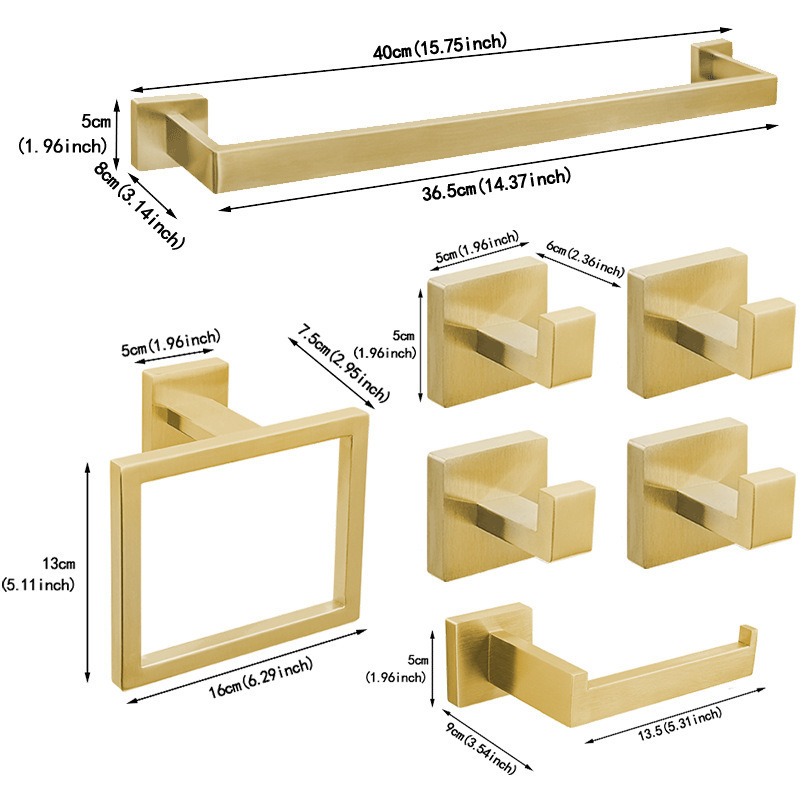 40cm(15.75inch)

5cm
(1.96inch)

8cm(3.14inch)

36.5cm(14.37inch)

5cm(1.96inch)

6cm(2.36inch)

5cm
(1.96inch)

5cm(1.96inch)

7.5cm(2.95inch)

13cm
(5.11inch)

16cm(6.29inch)

5cm
(1.96inch)

9cm(3.54inch)

13.5(5.31inch)