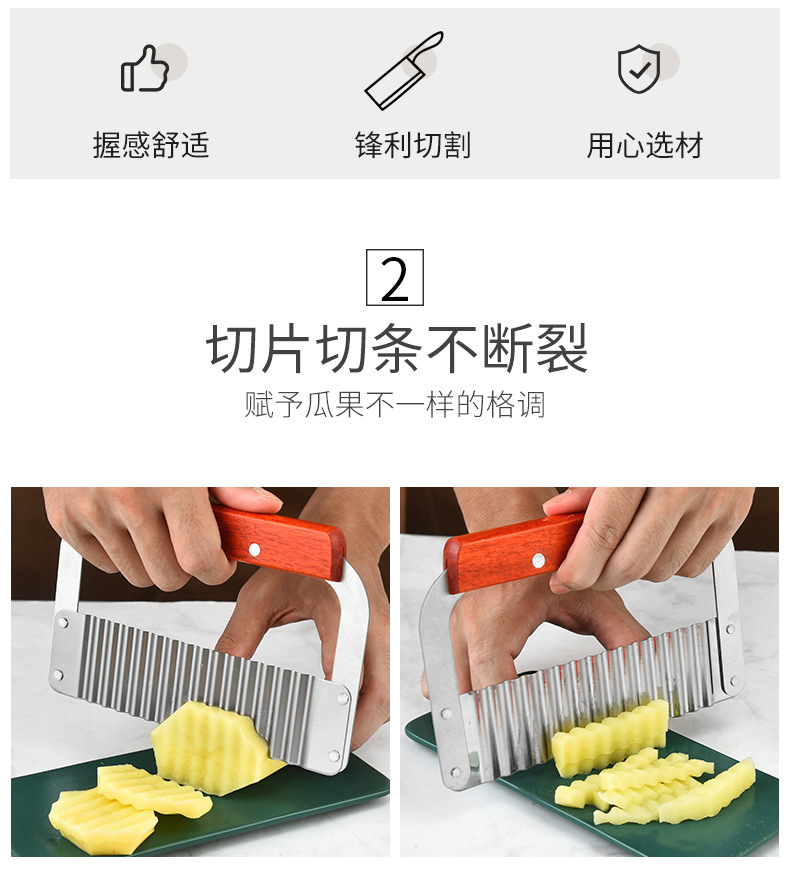 握感舒适

锋利切割

用心选材

2

切片切条不断裂

赋予瓜果不一样的格调