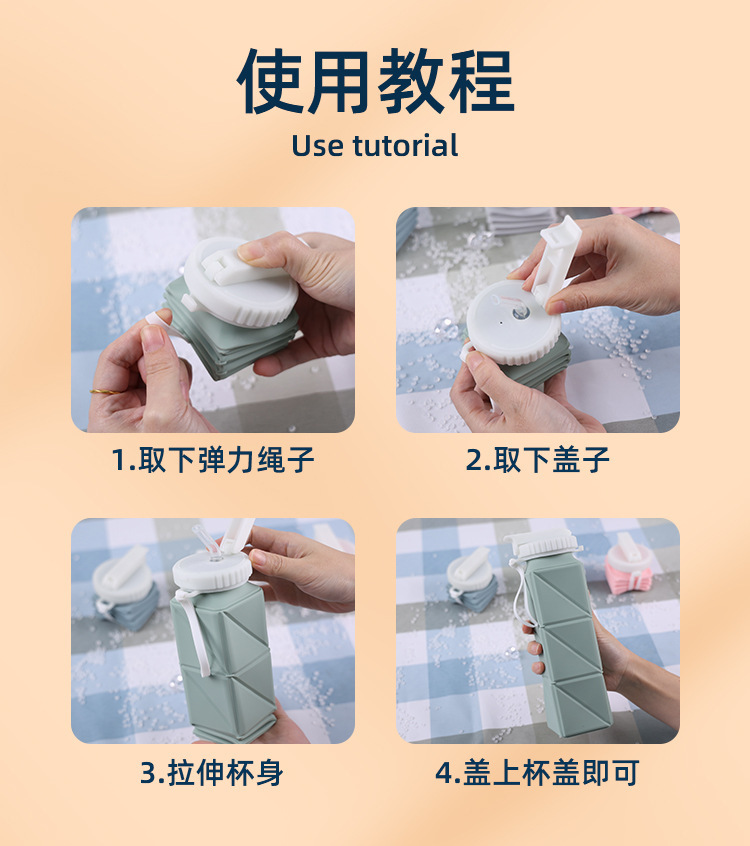 使用教程
Use tutorial

1.取下弹力绳子

2.取下盖子

3.拉伸杯身

4.盖上杯盖即可