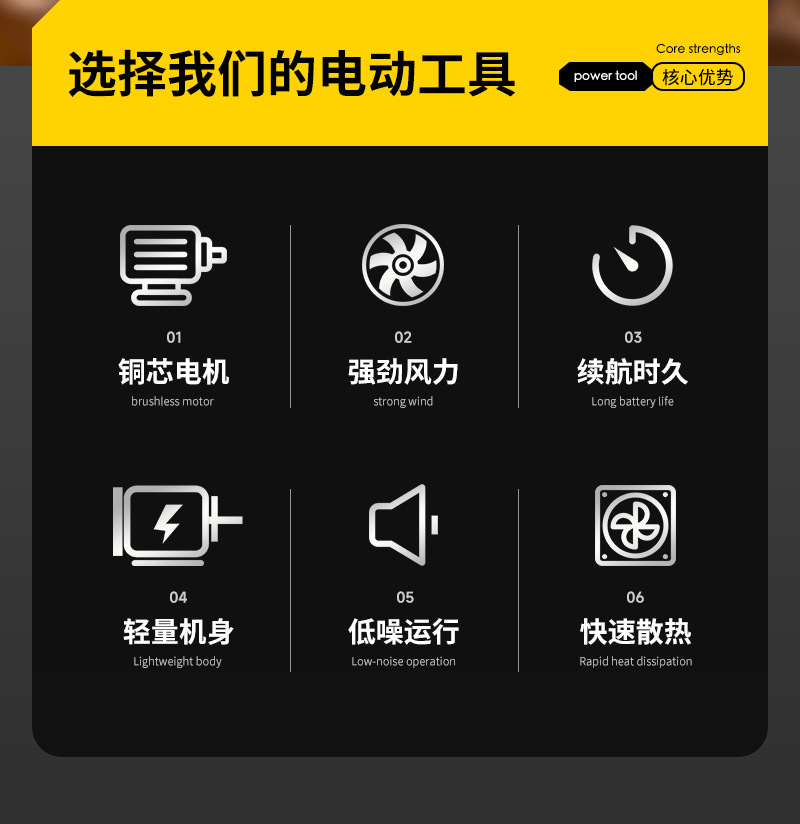 选择我们的电动工具

Core strengths
power tool 核心优势

01
铜芯电机
brushless motor

02
强劲风力
strong wind

03
续航时久
Long battery life

04
轻量机身
Lightweight body

05
低噪运行
Low-noise operation

06
快速散热
Rapid heat dissipation